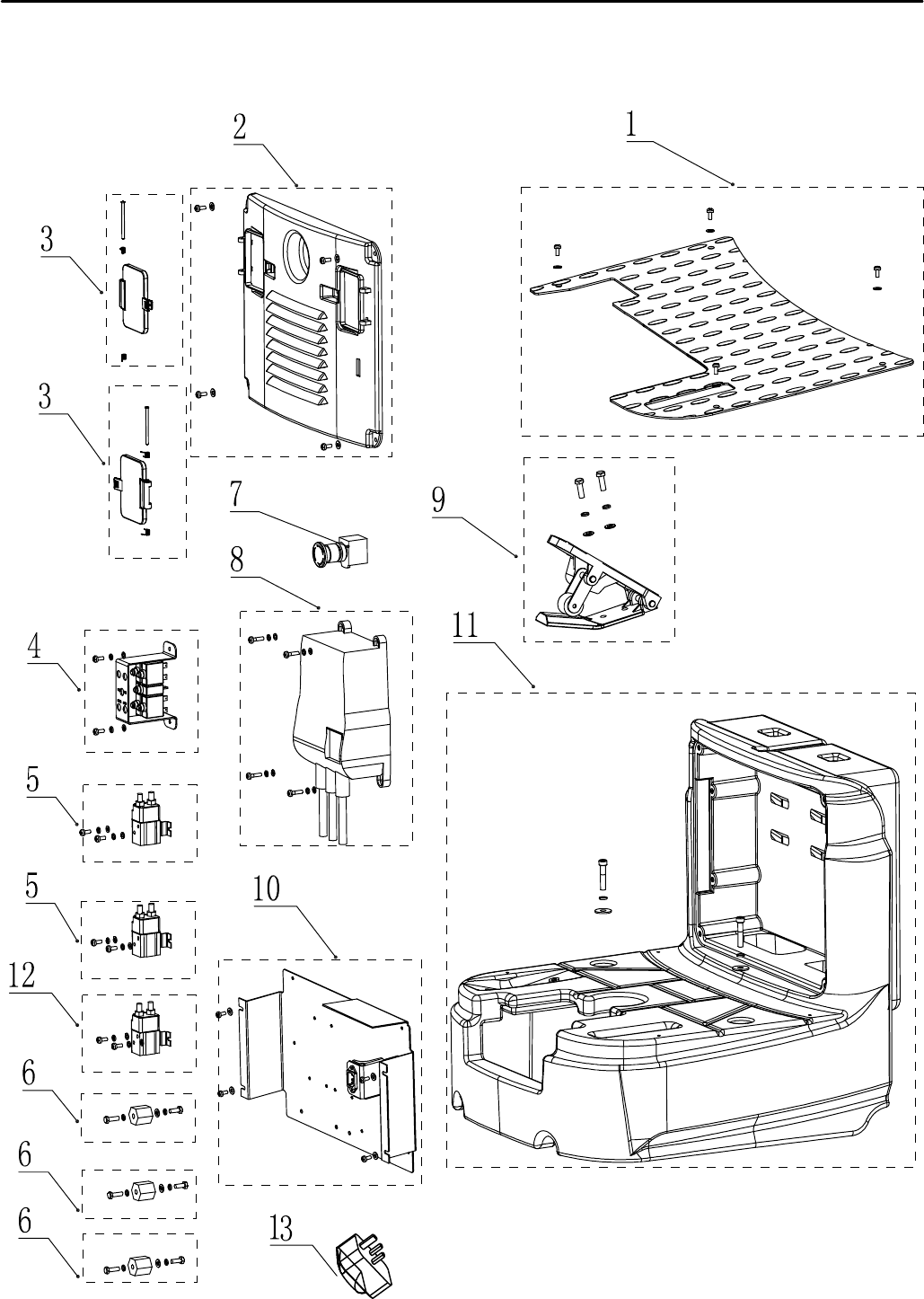 2
1
3
3
7
9
8
4
11
5
5
10
12
6
6
6
13