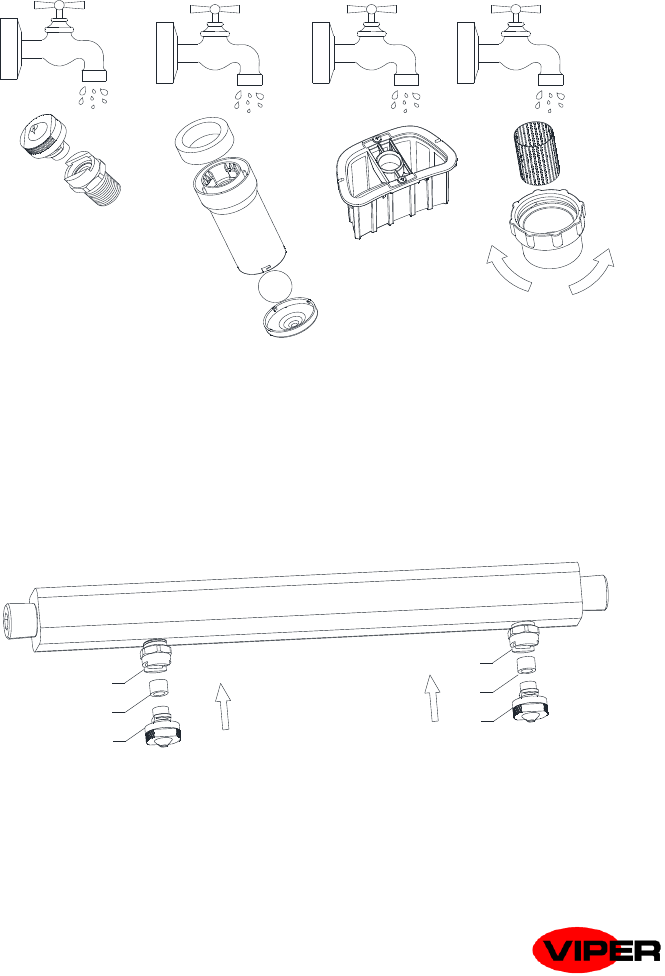 VIPER