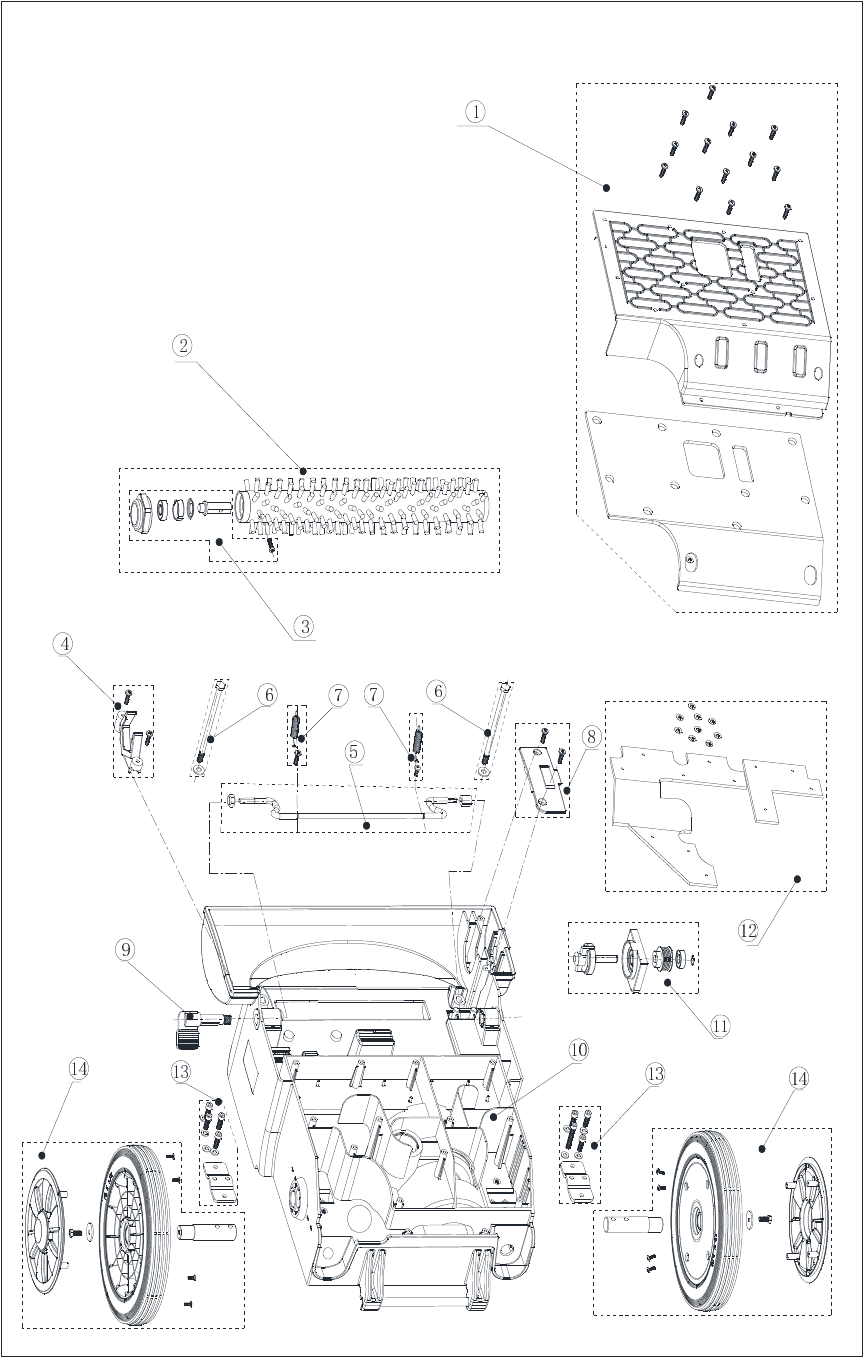 1

2

3

4

6

7

7

6

5

8

12

9

11

10

14

13

13

14