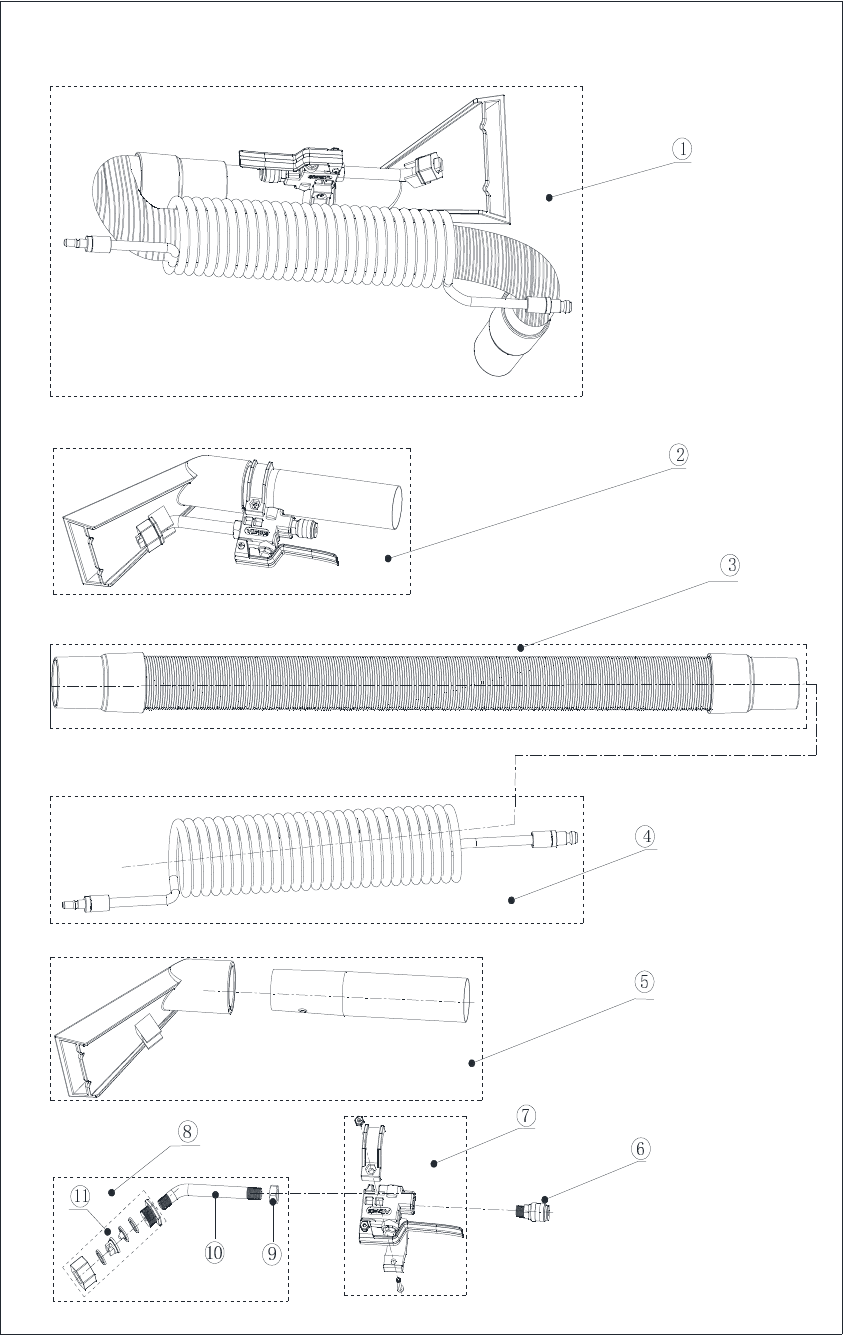 1
2
3
4
5
8
7
6
11
10
9