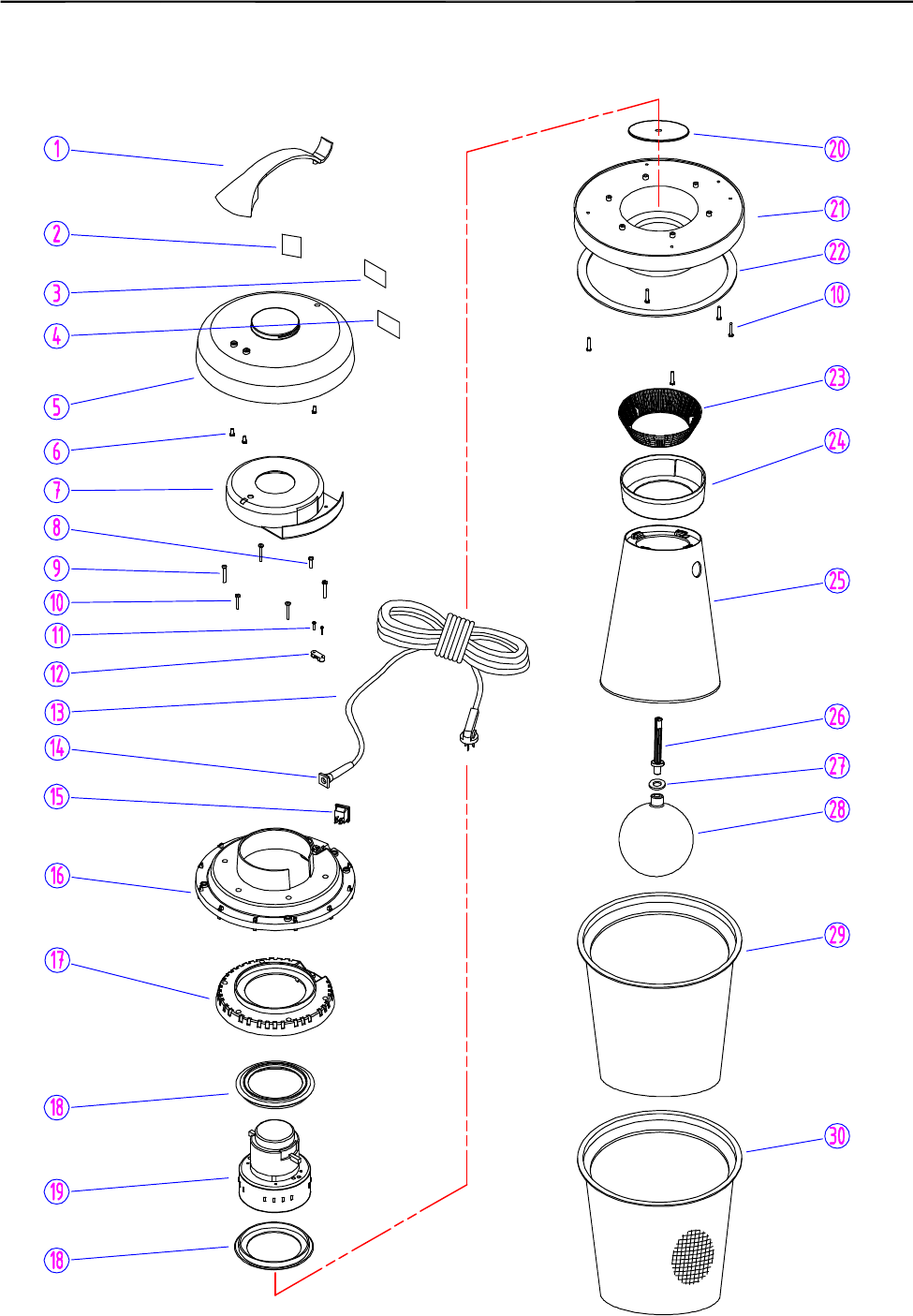 1
2
3
4
5
6
7
8
9
10
11
12
13
14
15
16
17
18
19
18
20
21
22
10
23
24
25
26
27
28
29
30