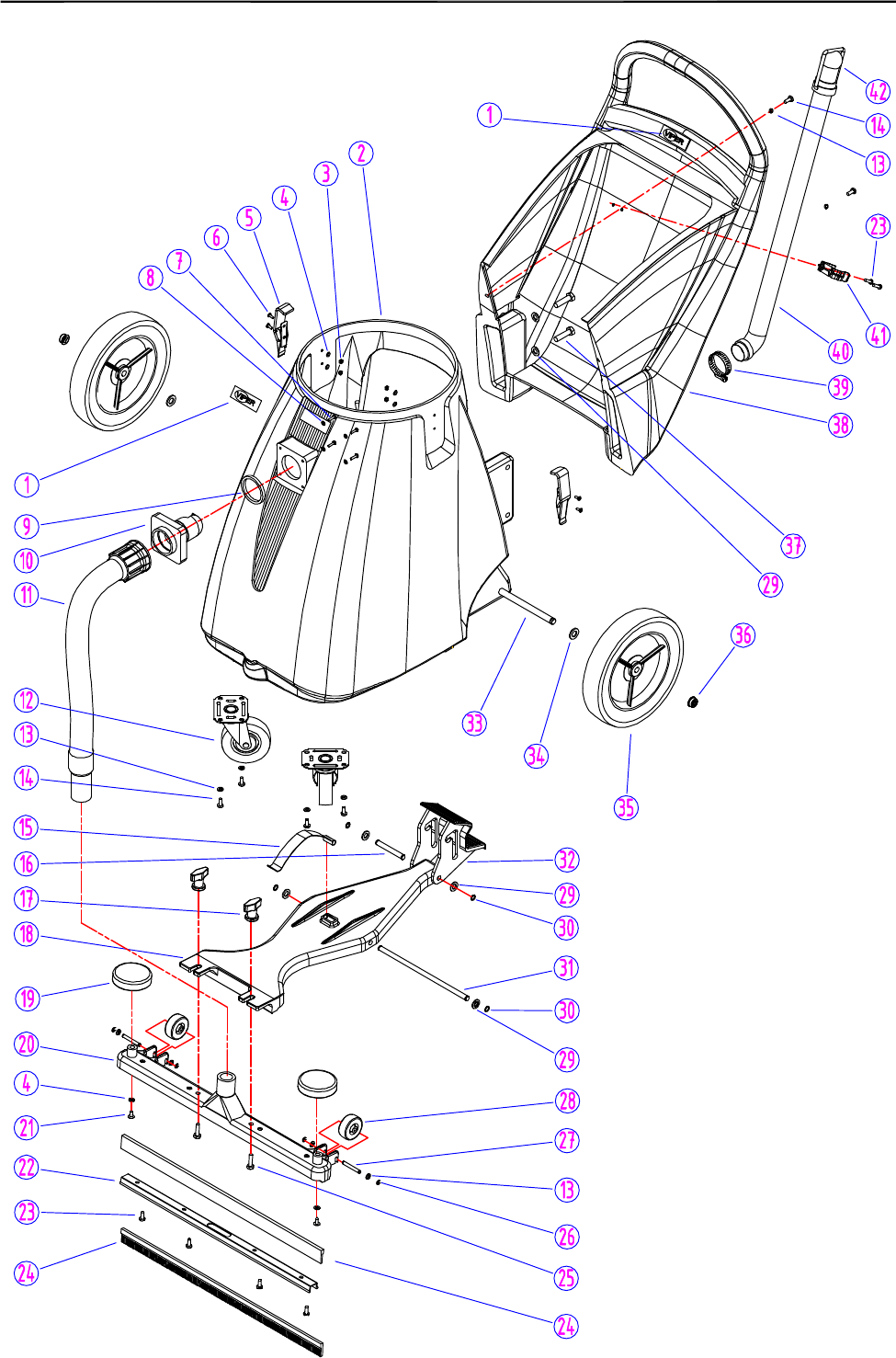 1
2
3
4
5
6
7
8
1
9
10
11
12
13
14
15
16
17
18
19
20
4
21
22
23
24
42
14
13
23
41
40
39
38
37
29
36
33
34
35
32
29
30
31
30
29
28
27
13
26
25
24
VIPER
VIPER