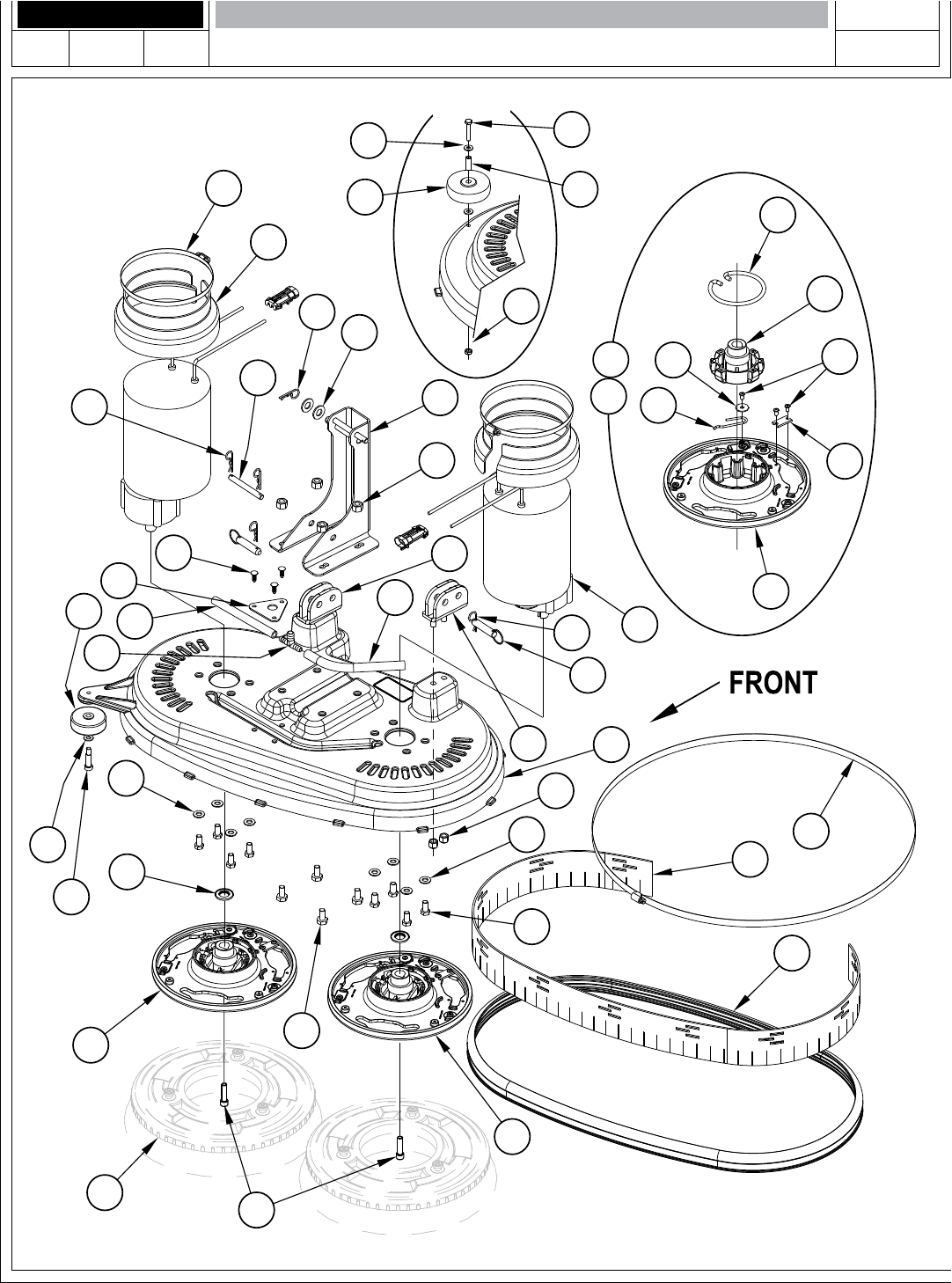 FRONT