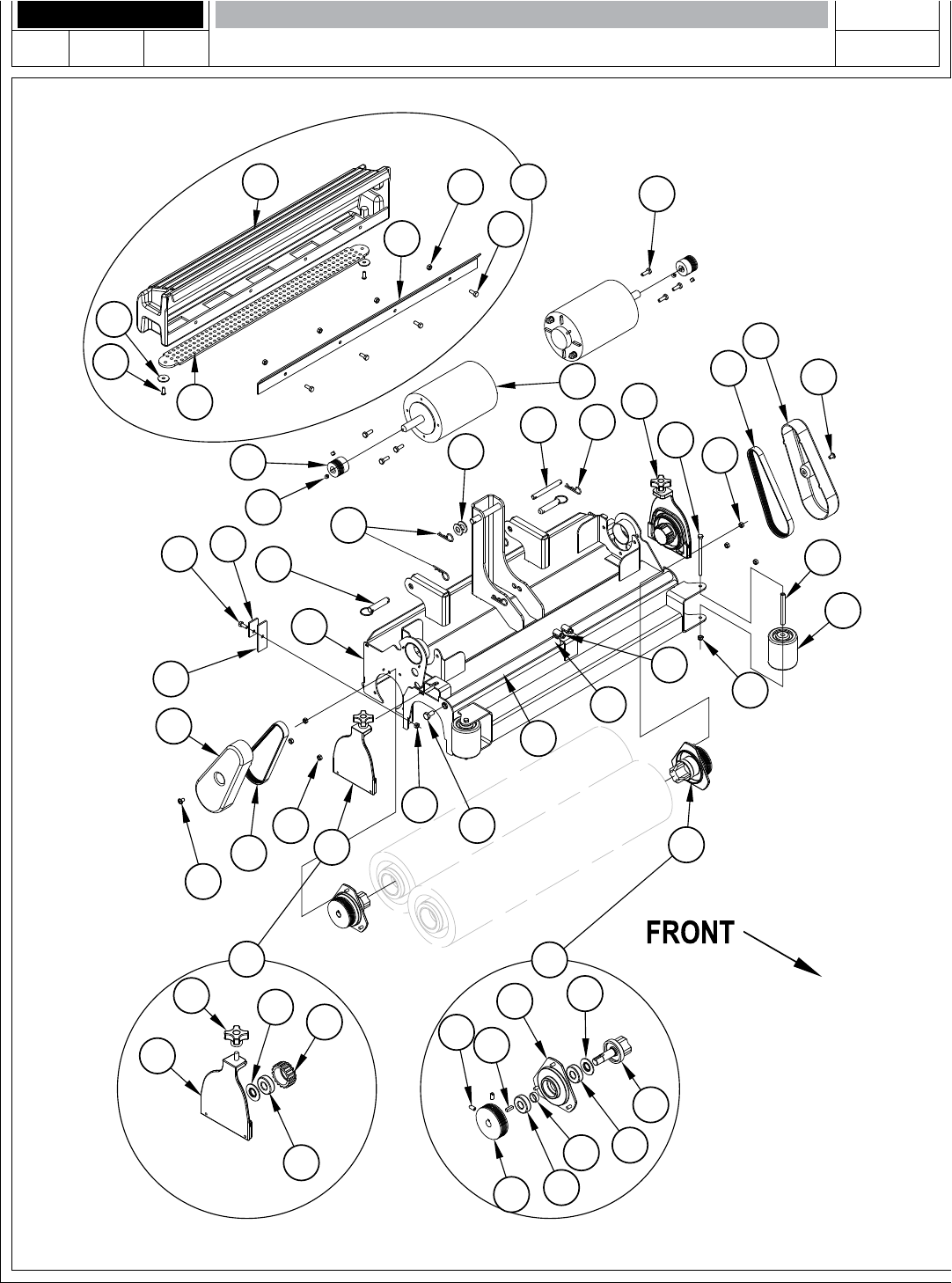 FRONT