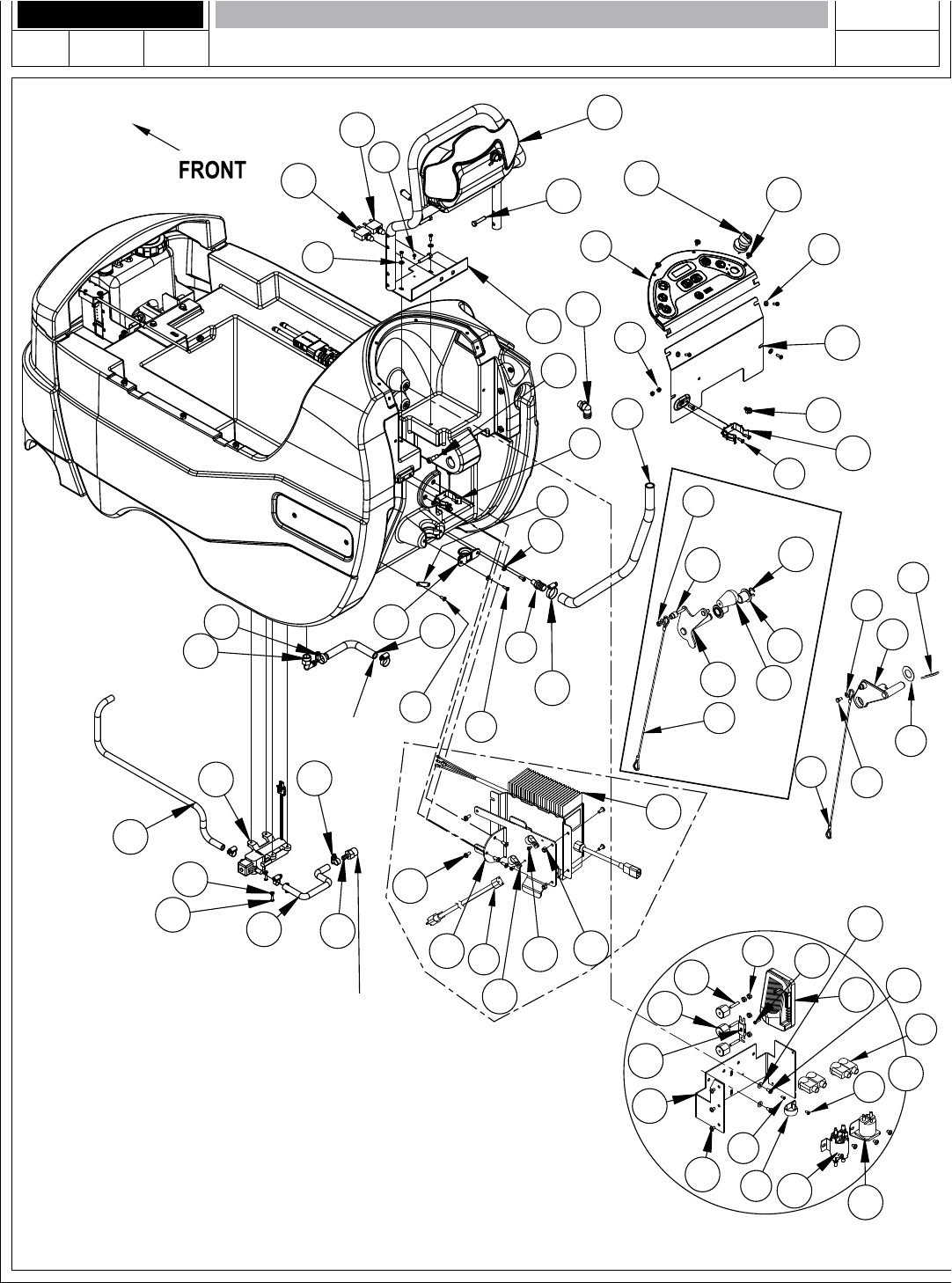 FRONT