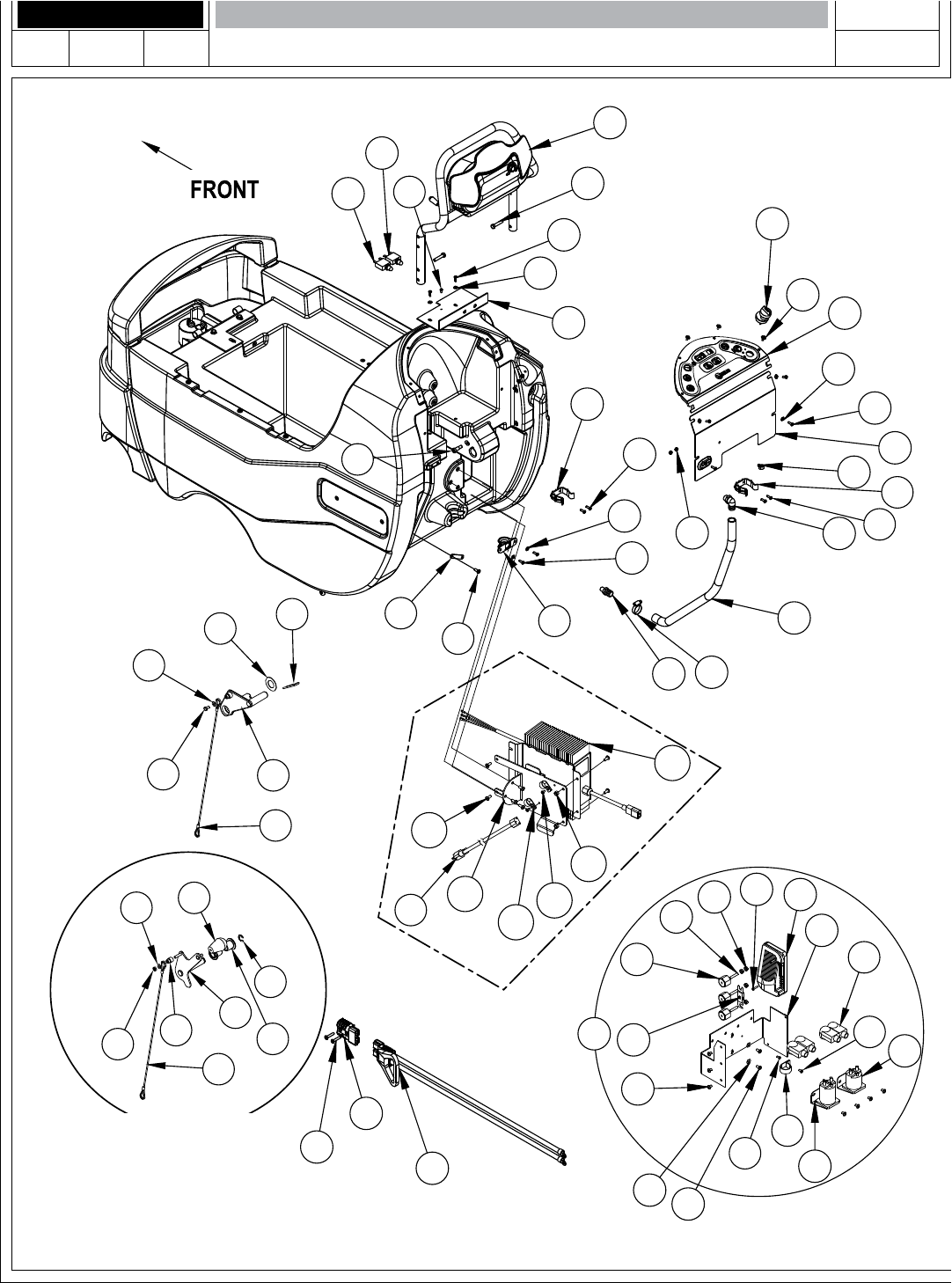 FRONT