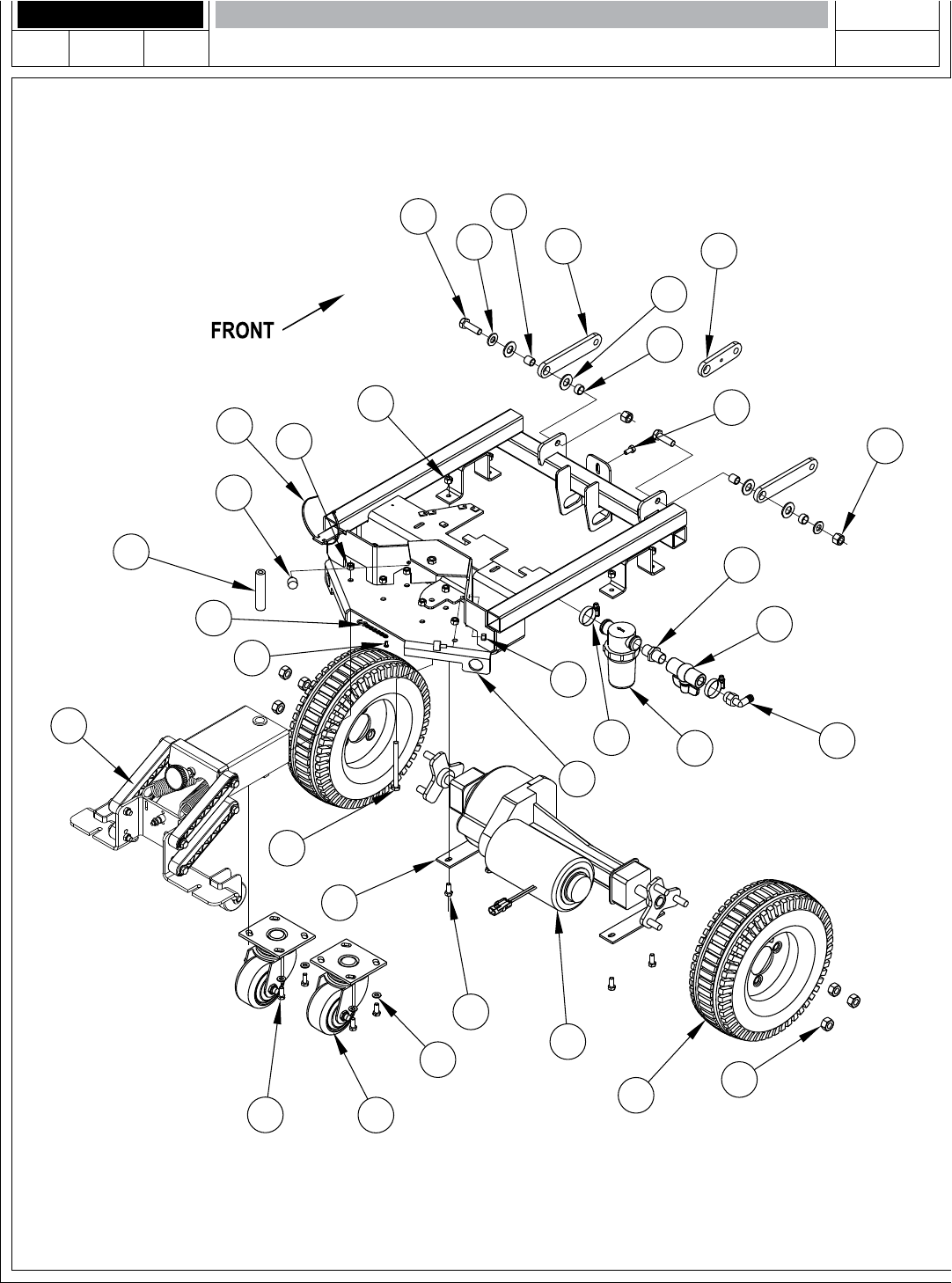 FRONT