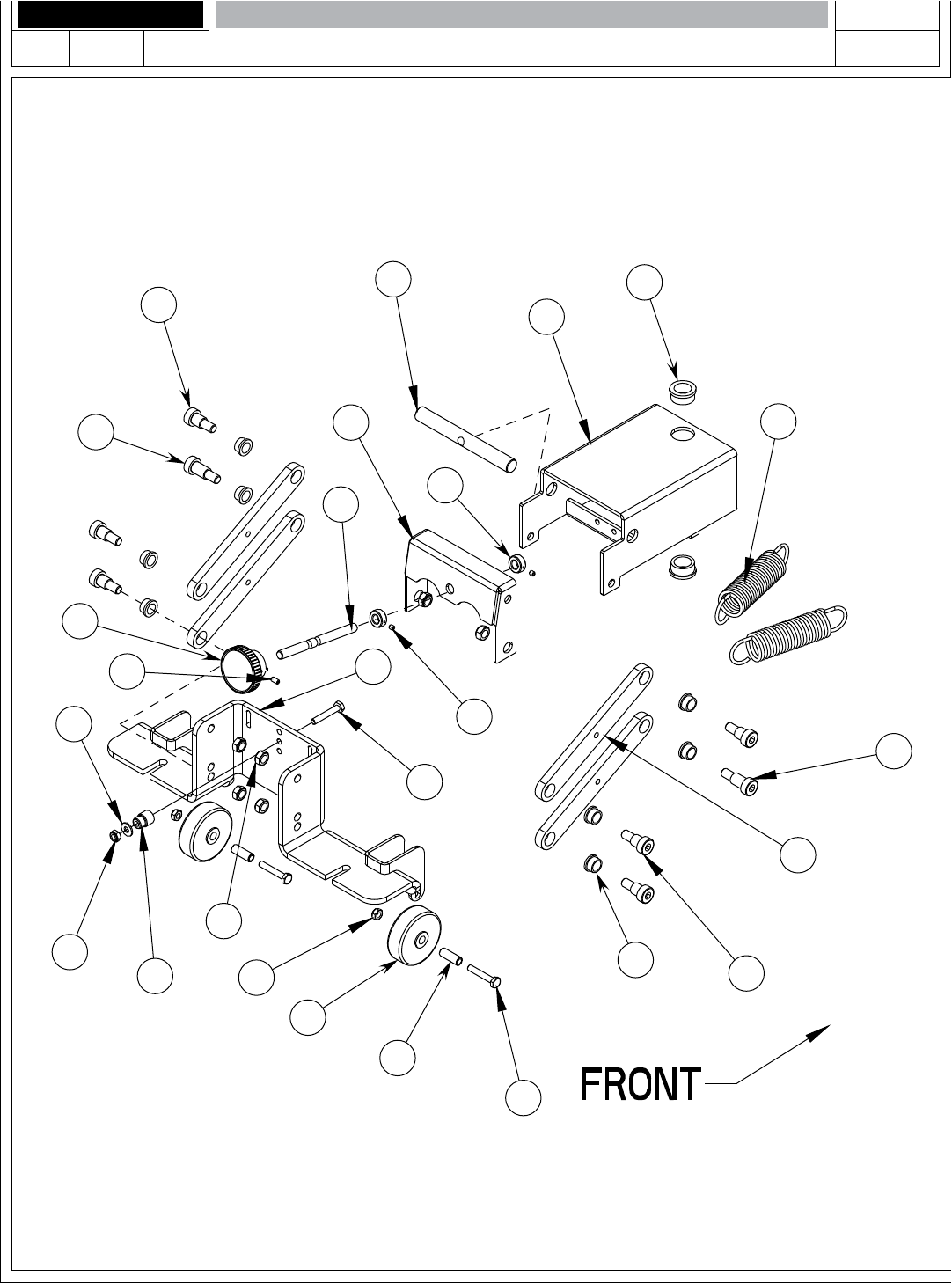 FRONT