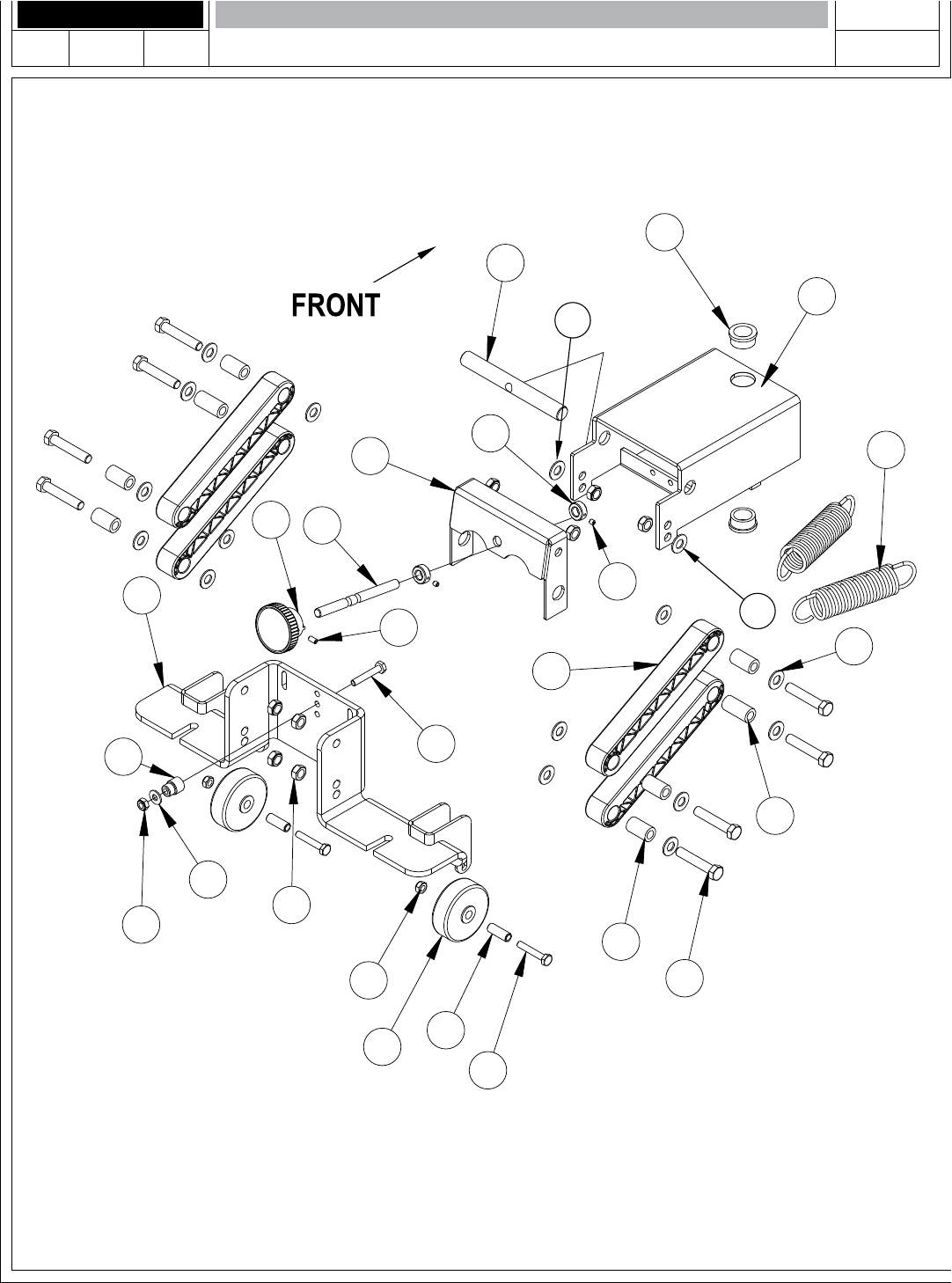 FRONT