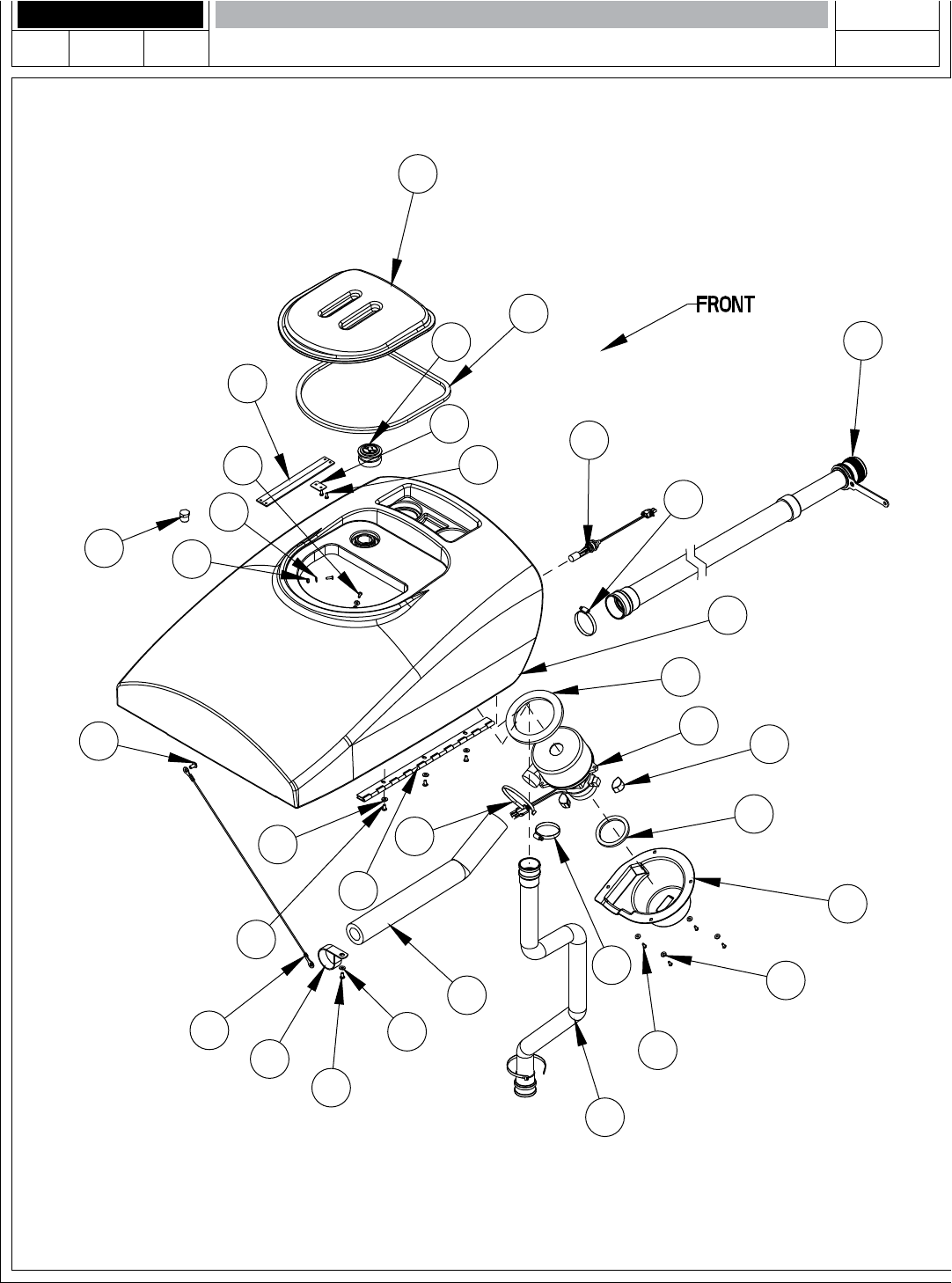 FRONT