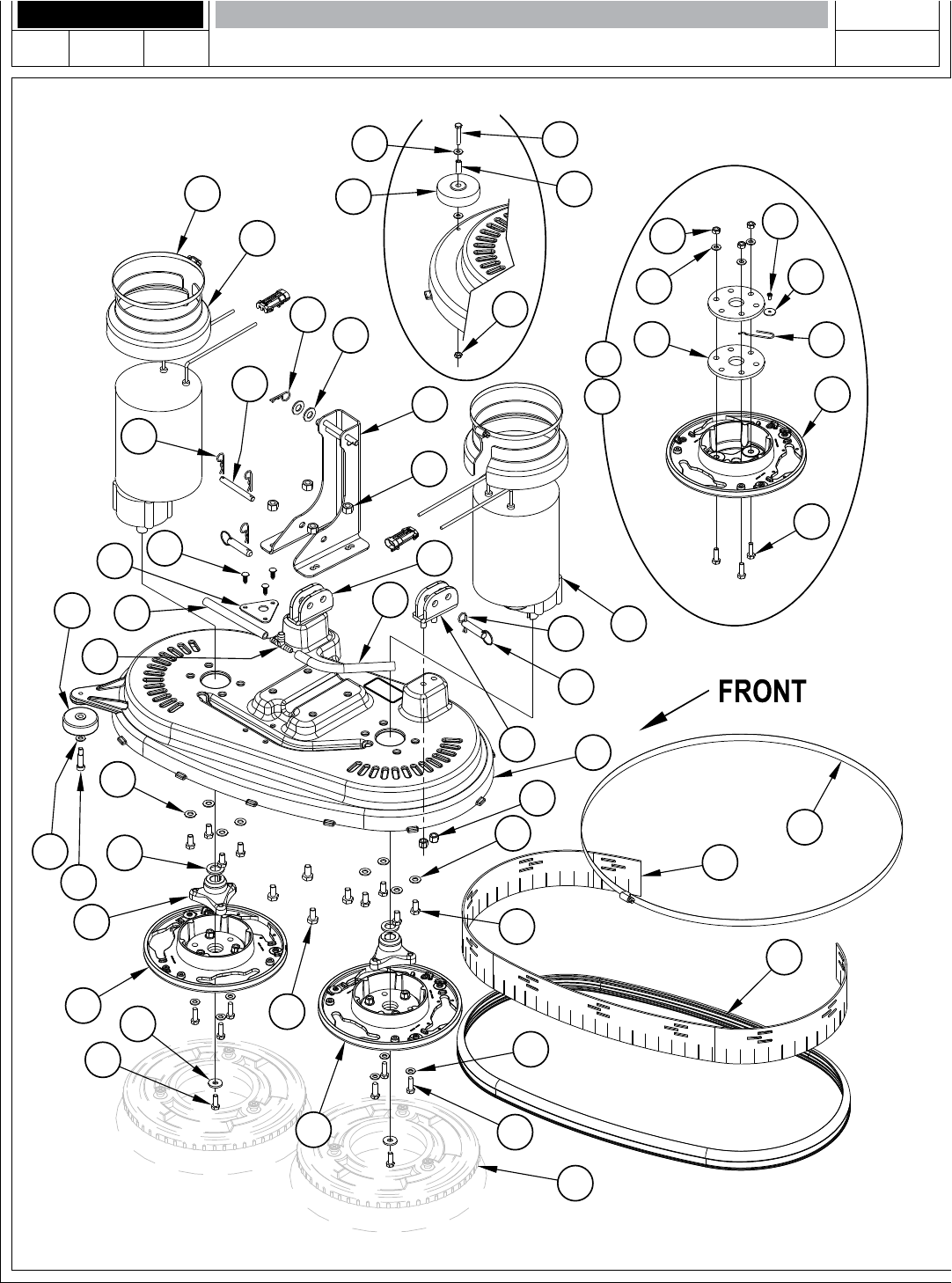 FRONT