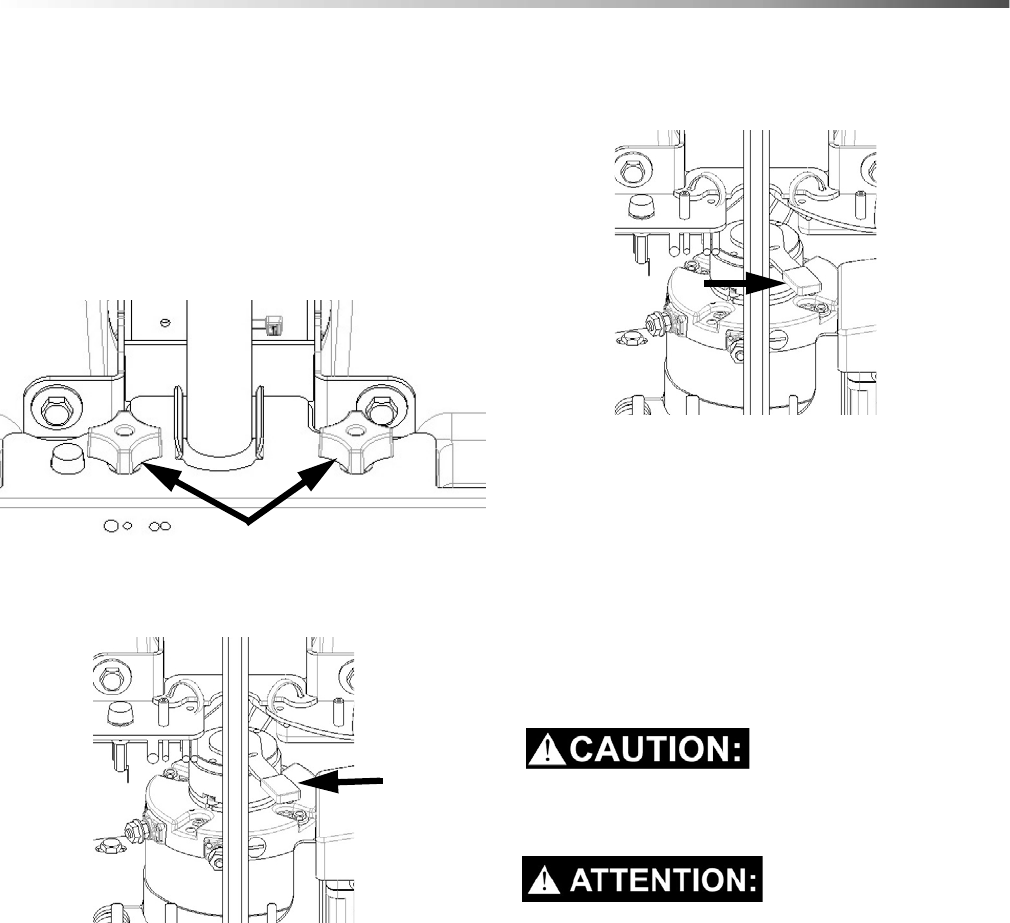 CAUTION:

ATTENTION: