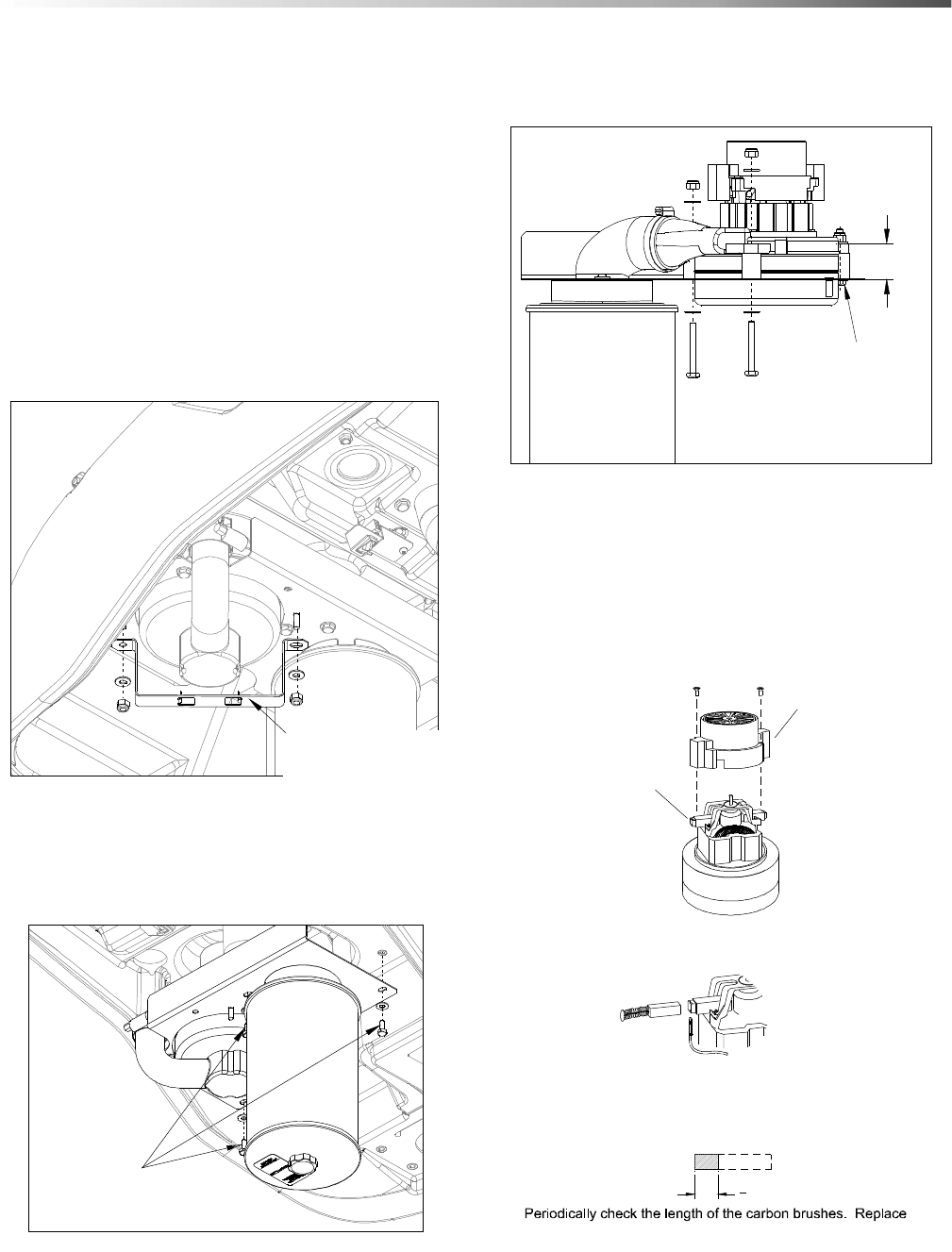 Periodically check the length of the carbon brushes. Replace