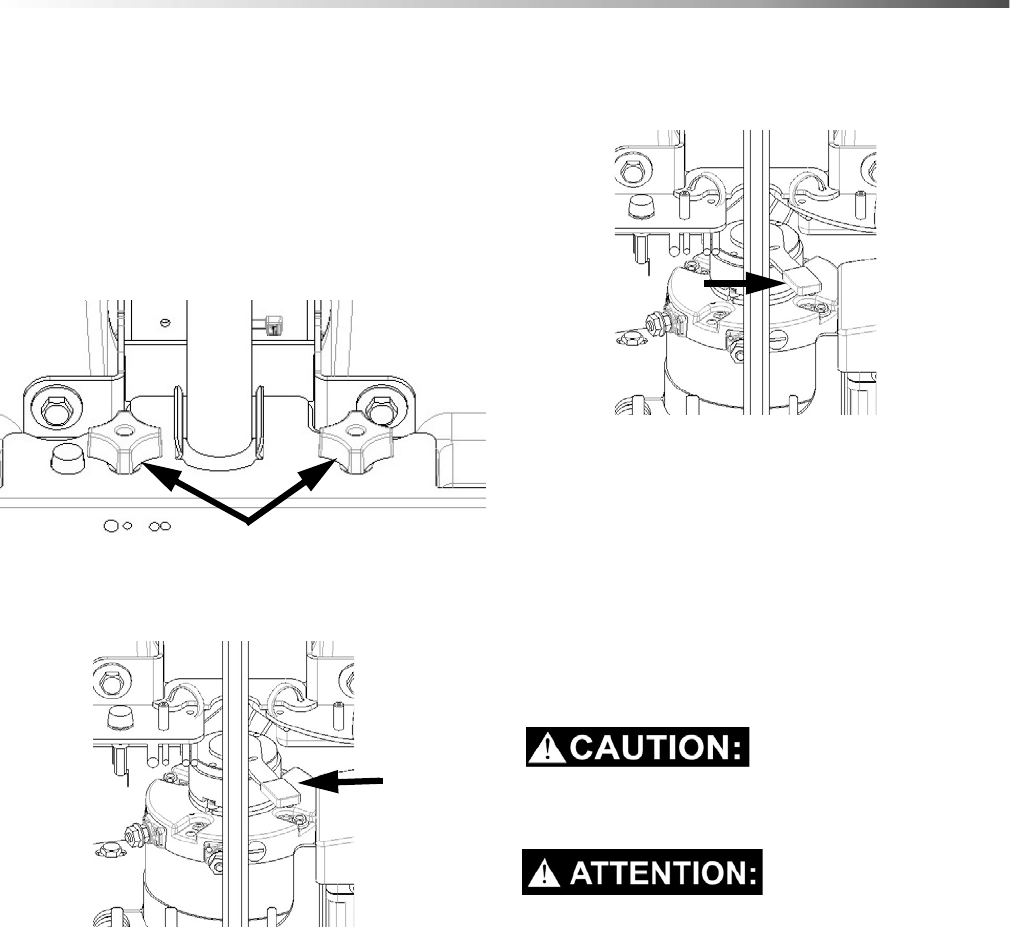 CAUTION:

ATTENTION: