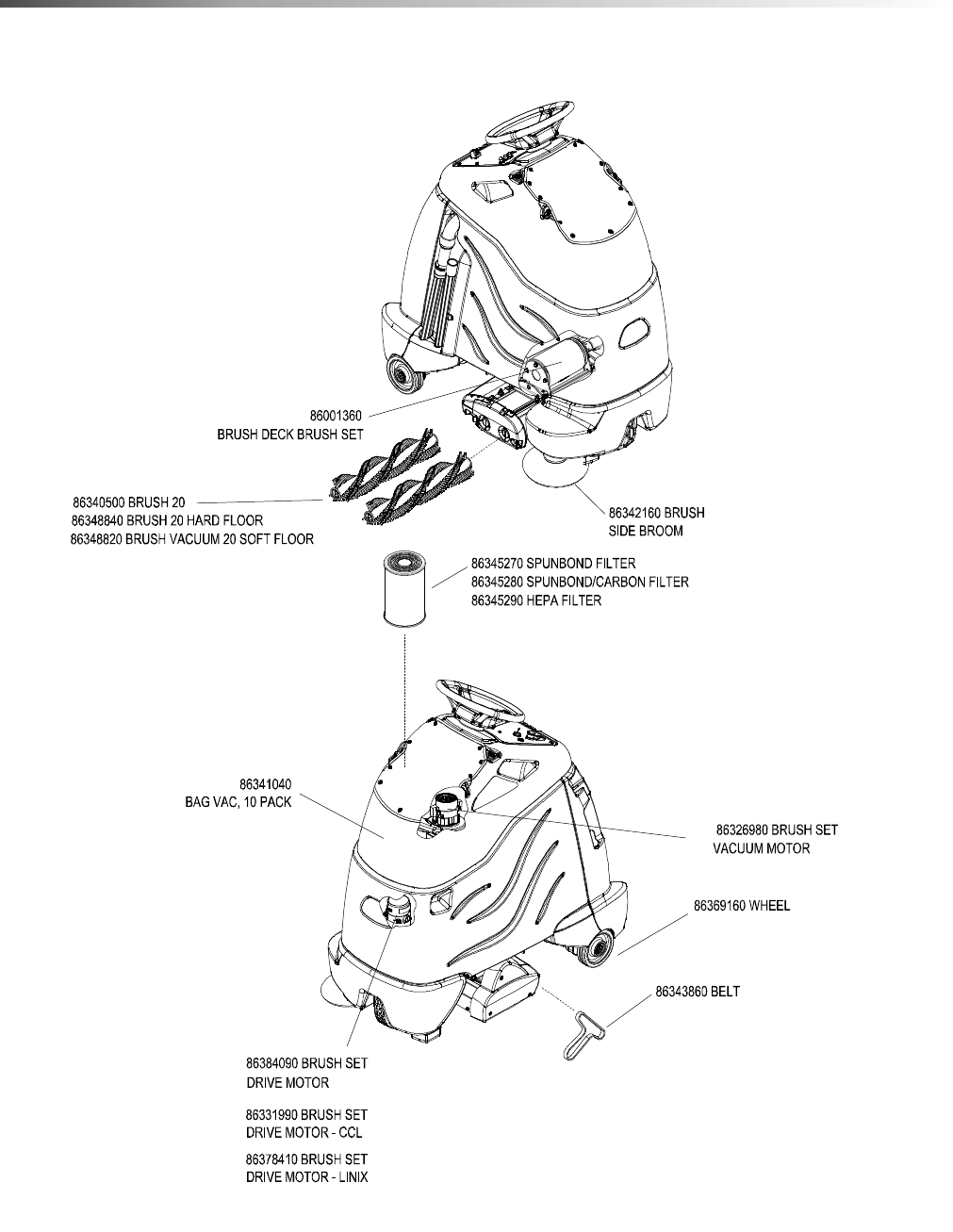 86001360
BRUSH DECK BRUSH SET

86340500 BRUSH 20
86348840 BRUSH 20 HARD FLOOR
86348820 BRUSH VACUUM 20 SOFT FLOOR

86342160 BRUSH
SIDE BROOM

86345270 SPUNBOND FILTER
86345280 SPUNBOND/CARBON FILTER
86345290 HEPA FILTER

86341040
BAG VAC, 10 PACK

86326980 BRUSH SET
VACUUM MOTOR

86369160 WHEEL

86343860 BELT

86384090 BRUSH SET
DRIVE MOTOR

86331990 BRUSH SET
DRIVE MOTOR - CCL

86378410 BRUSH SET
DRIVE MOTOR - LINIX