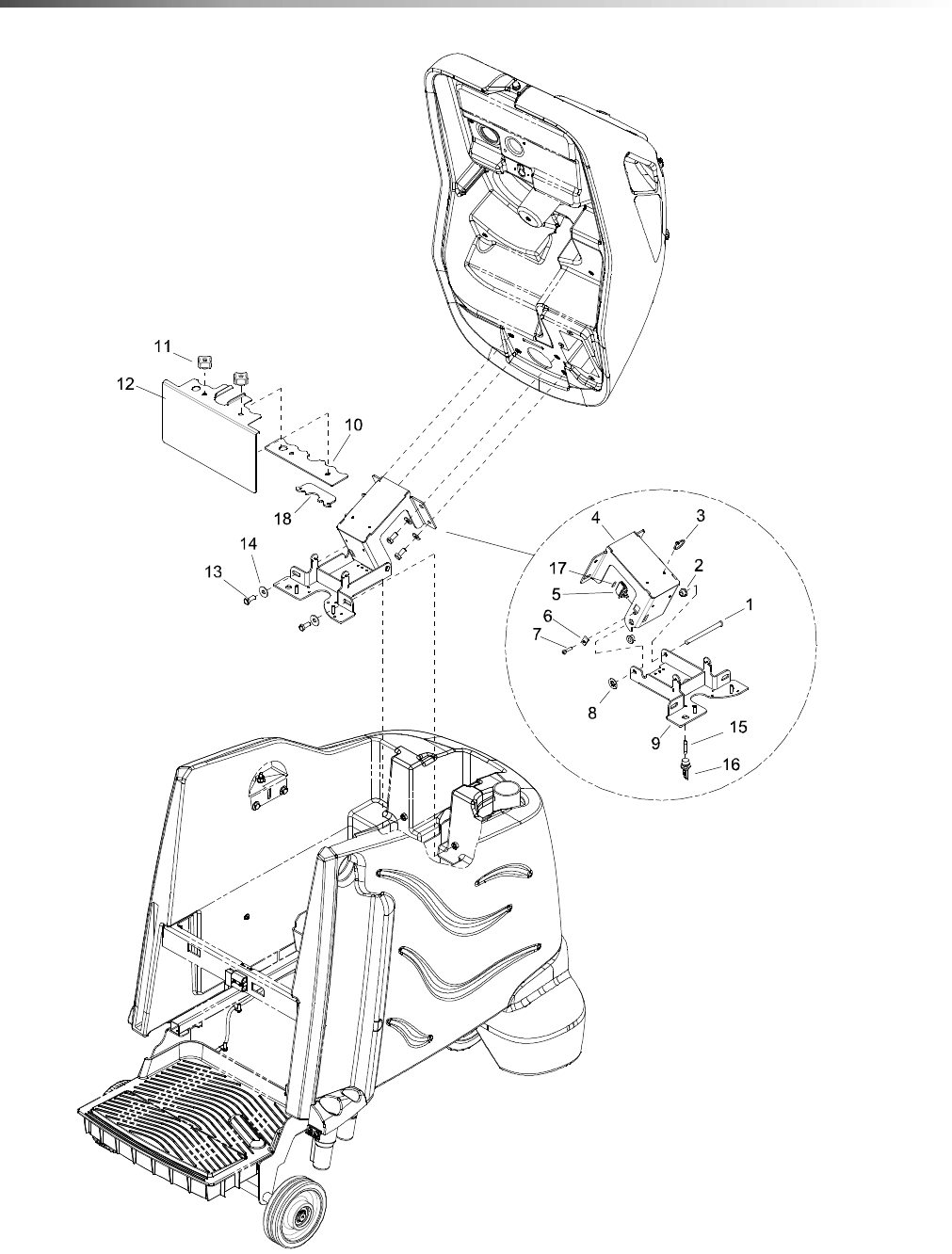 11
12
10
18
14
13
4
3
17
2
5
1
6
7
8
9
15
16