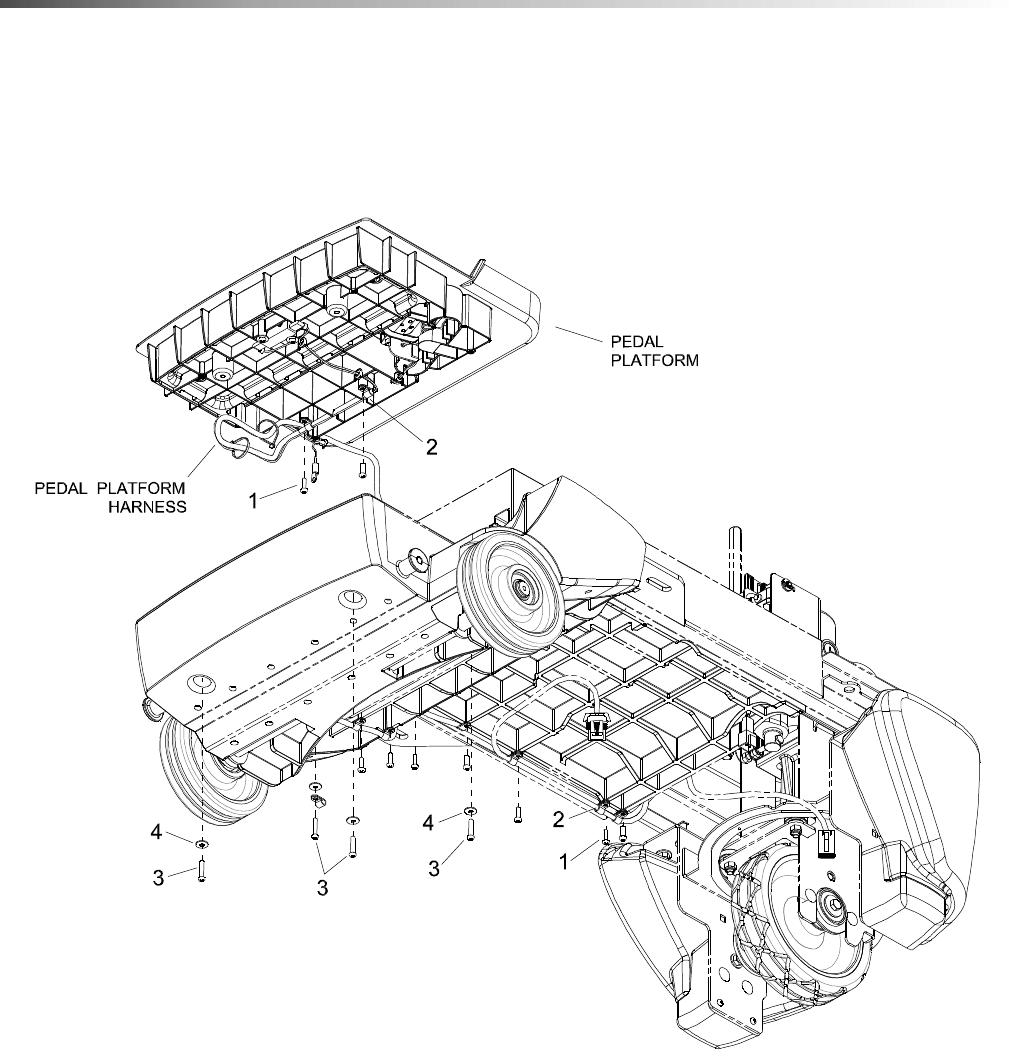 PEDAL PLATFORM

2

PEDAL PLATFORM HARNESS

1

4

3

3

4

3

2

1