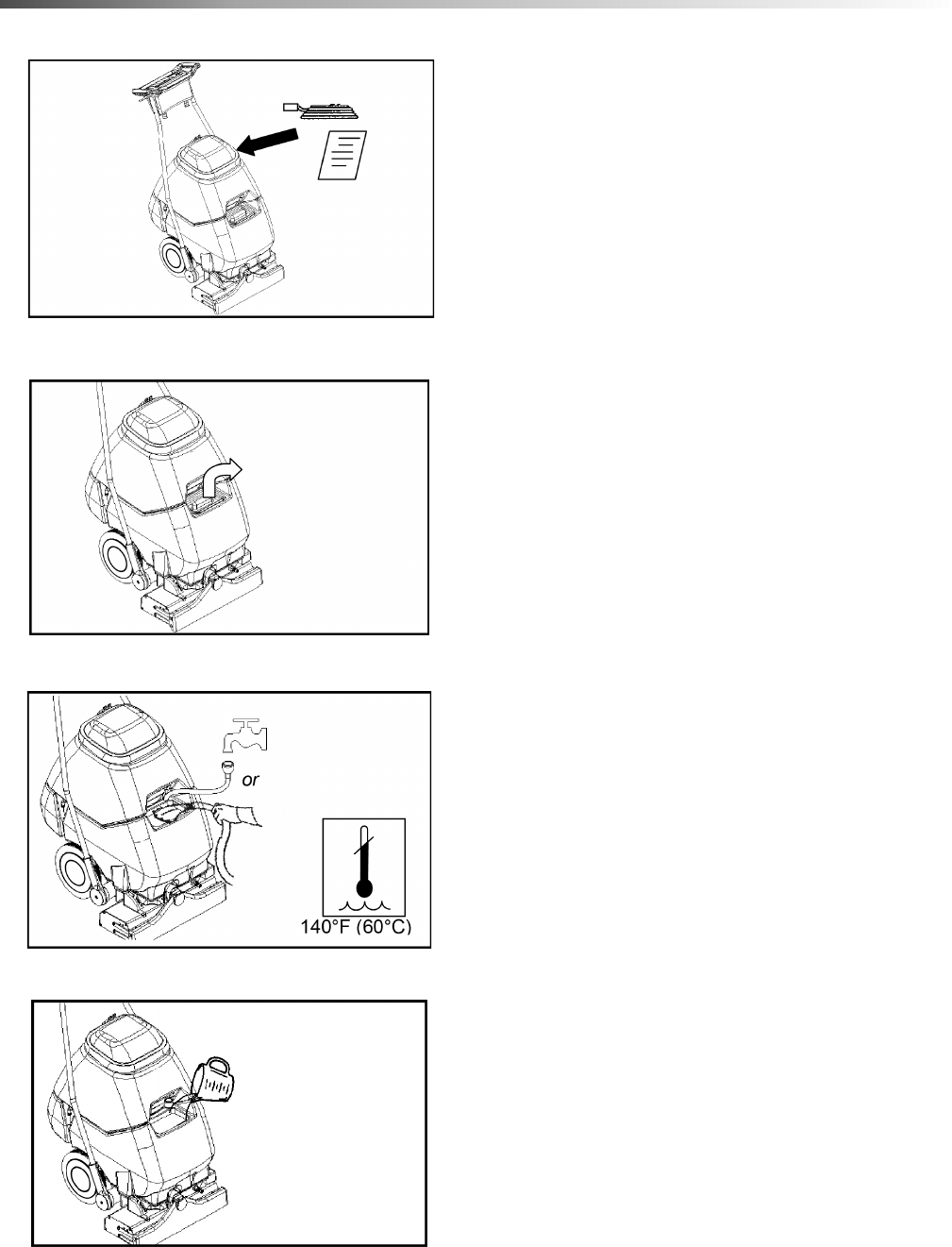 or

140°F (60°C)