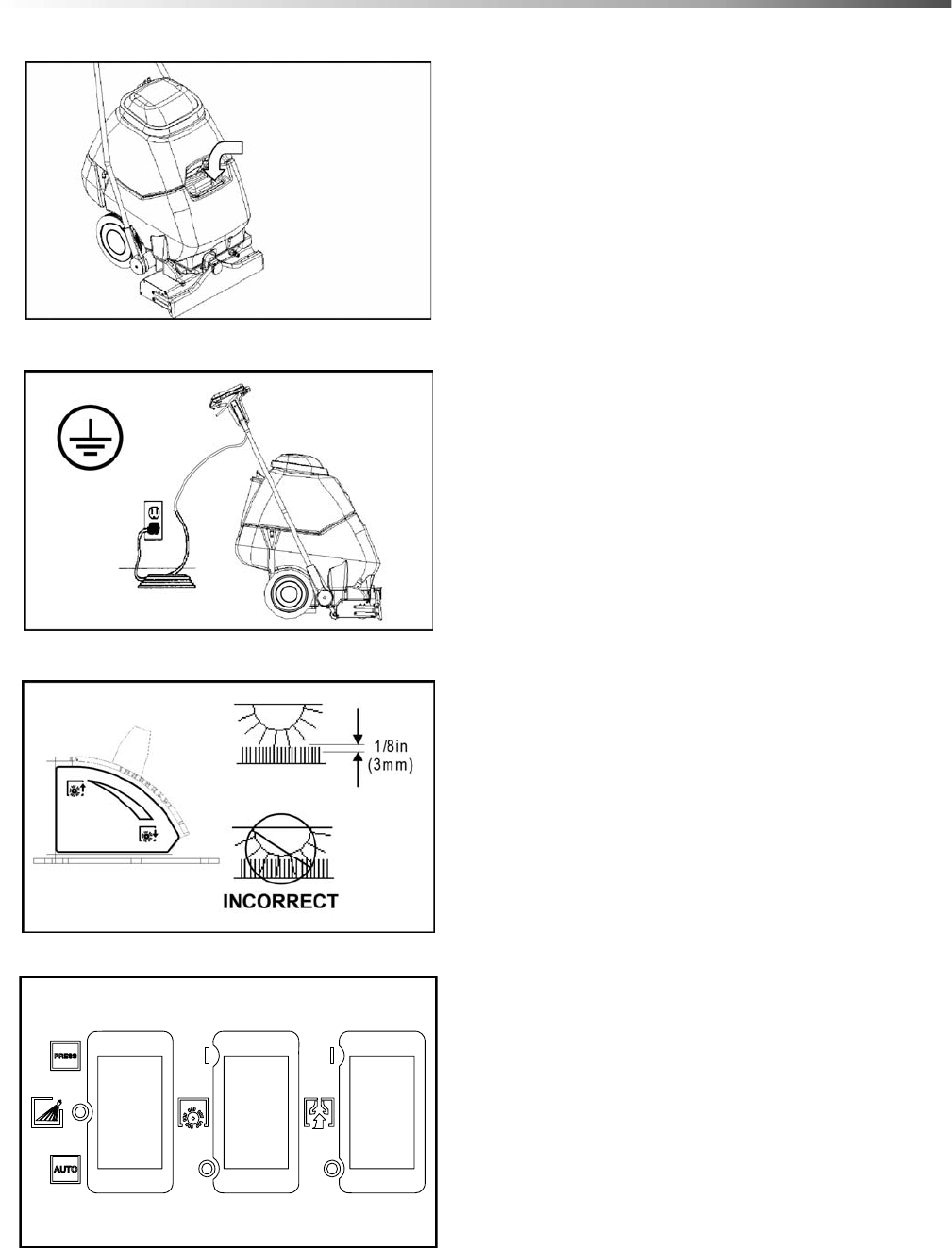 1/8in
(3mm)

INCORRECT

PRESS

AUTO