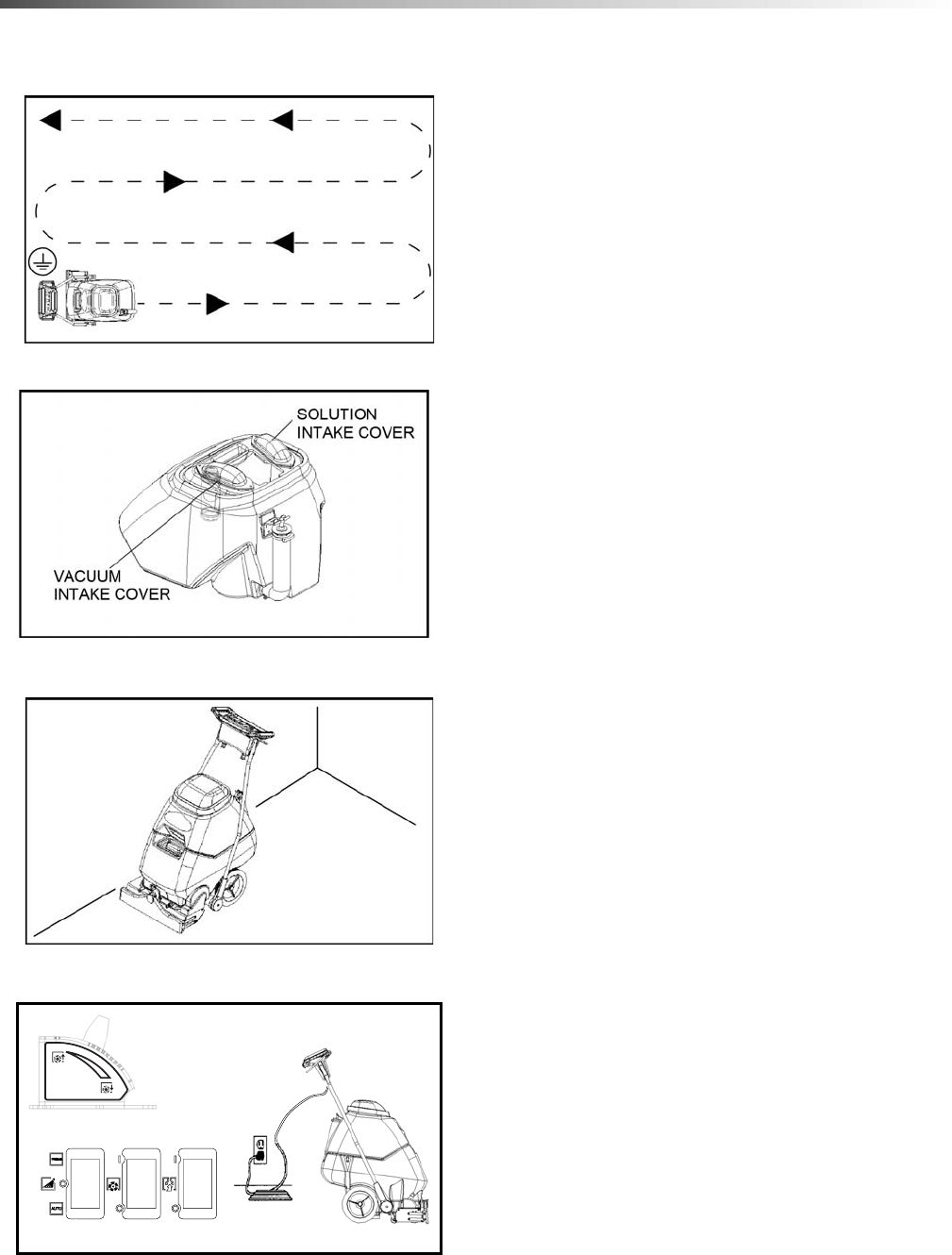 SOLUTION
INTAKE COVER

VACUUM
INTAKE COVER

AUTO