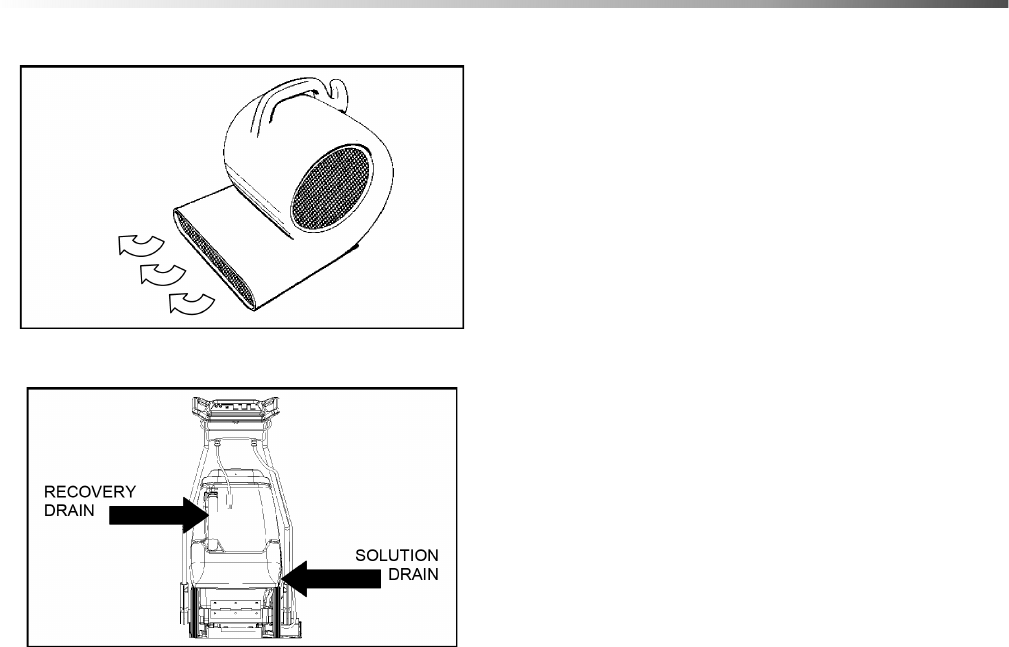 RECOVERY
DRAIN

SOLUTION
DRAIN