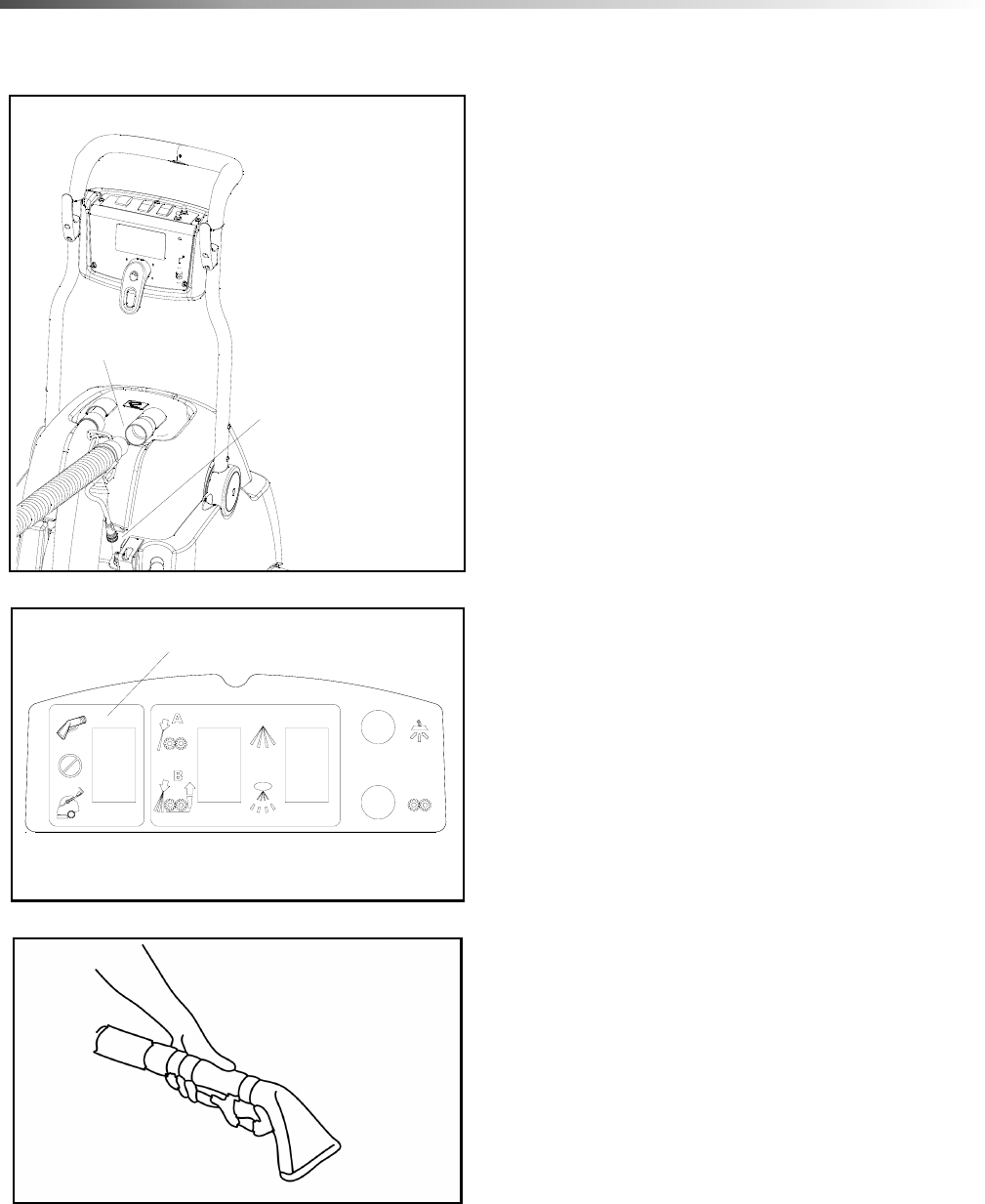 A

B