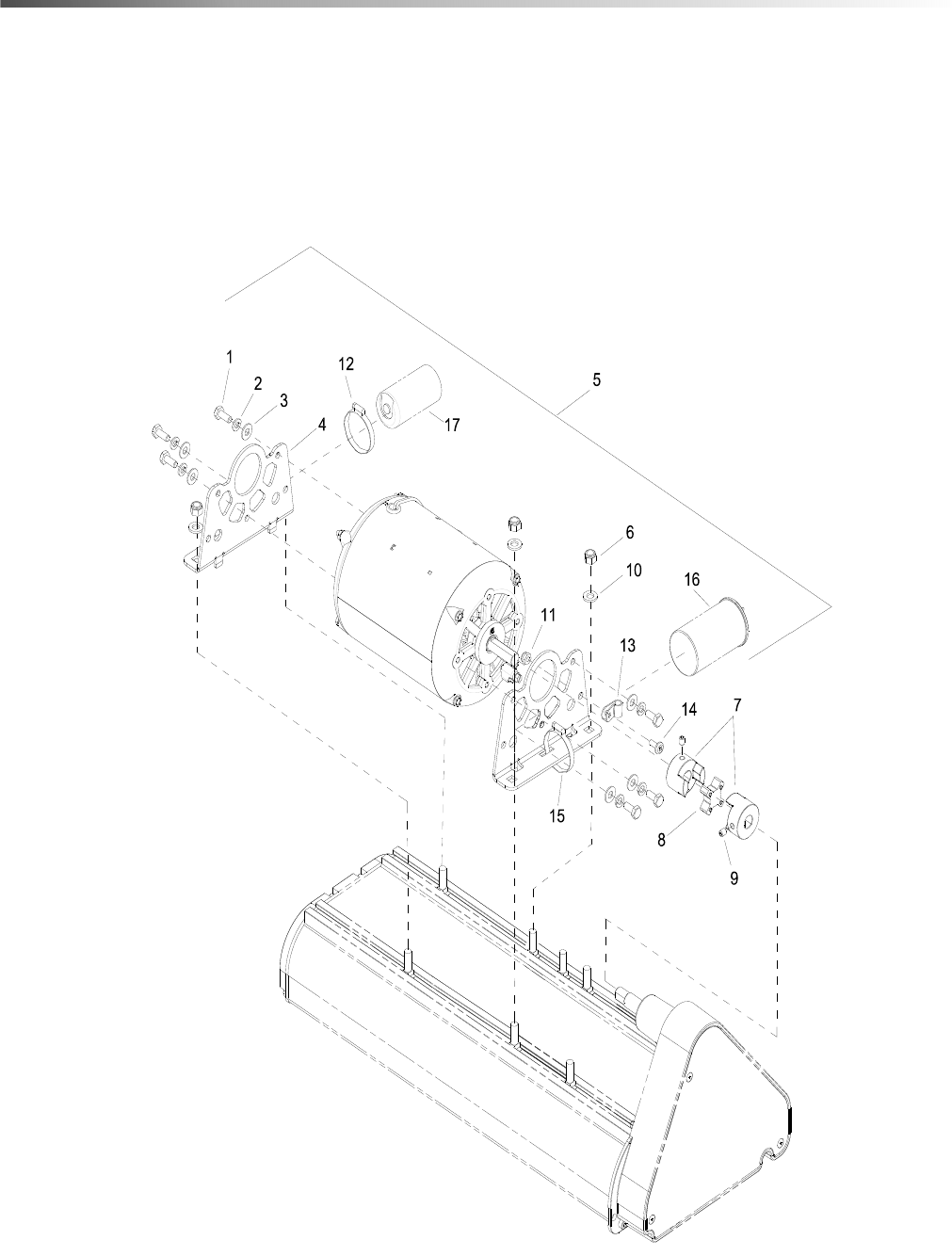 1
2
3
4
12
17
5
6
10
16
11
13
14
7
15
8
9