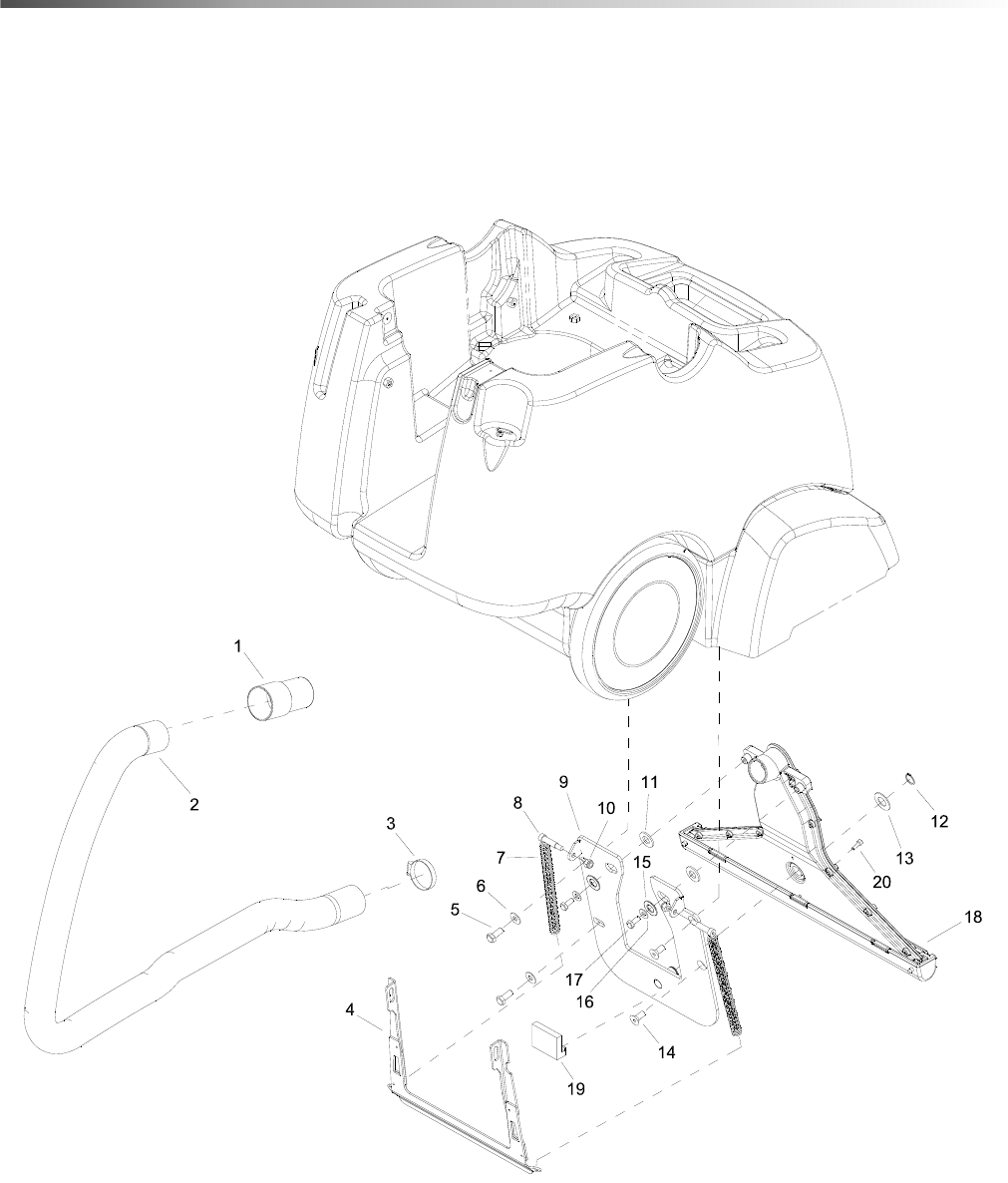 1
2
3
4
5
6
7
8
9
10
11
12
13
14
15
16
17
18
19
20