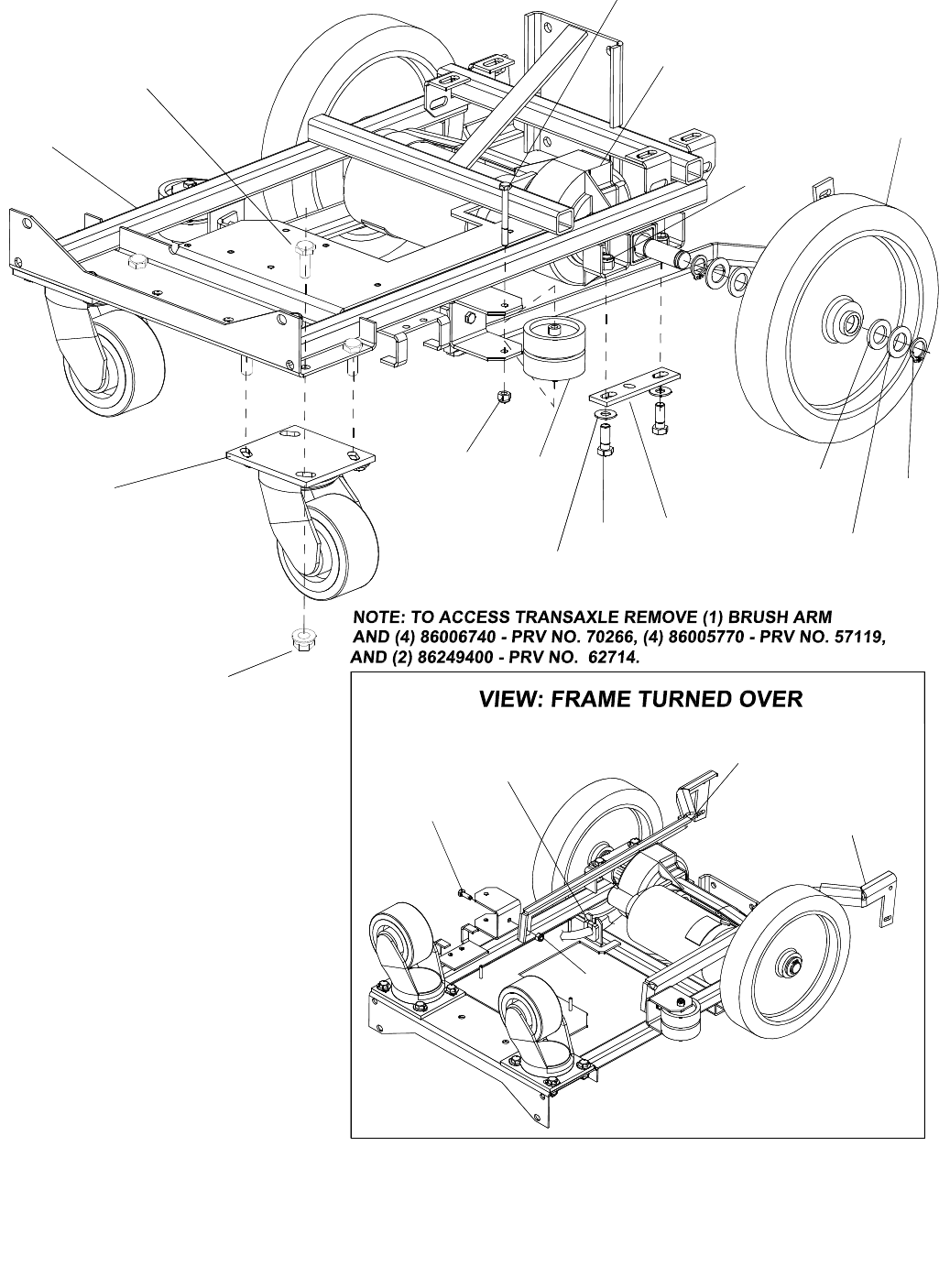 NOTE: TO ACCESS TRANSAXLE REMOVE (1) BRUSH ARM AND (4) 86006740 - PRV NO. 70266, (4) 86005770 - PRV NO. 57119, AND (2) 86249400 - PRV NO. 62714.

VIEW: FRAME TURNED OVER