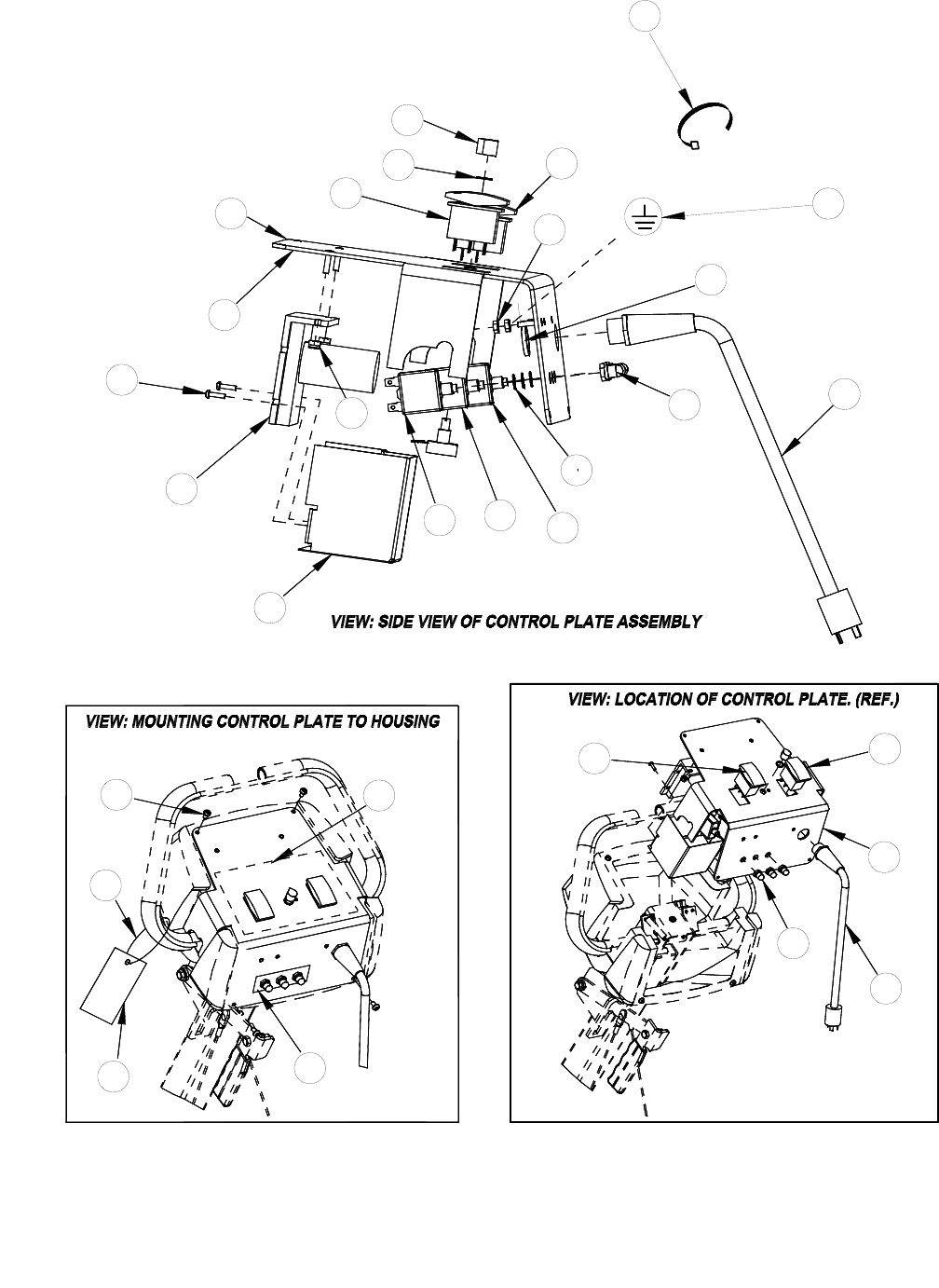 VIEW: SIDE VIEW OF CONTROL PLATE ASSEMBLY

VIEW: MOUNTING CONTROL PLATE TO HOUSING

VIEW: LOCATION OF CONTROL PLATE. (REF.)