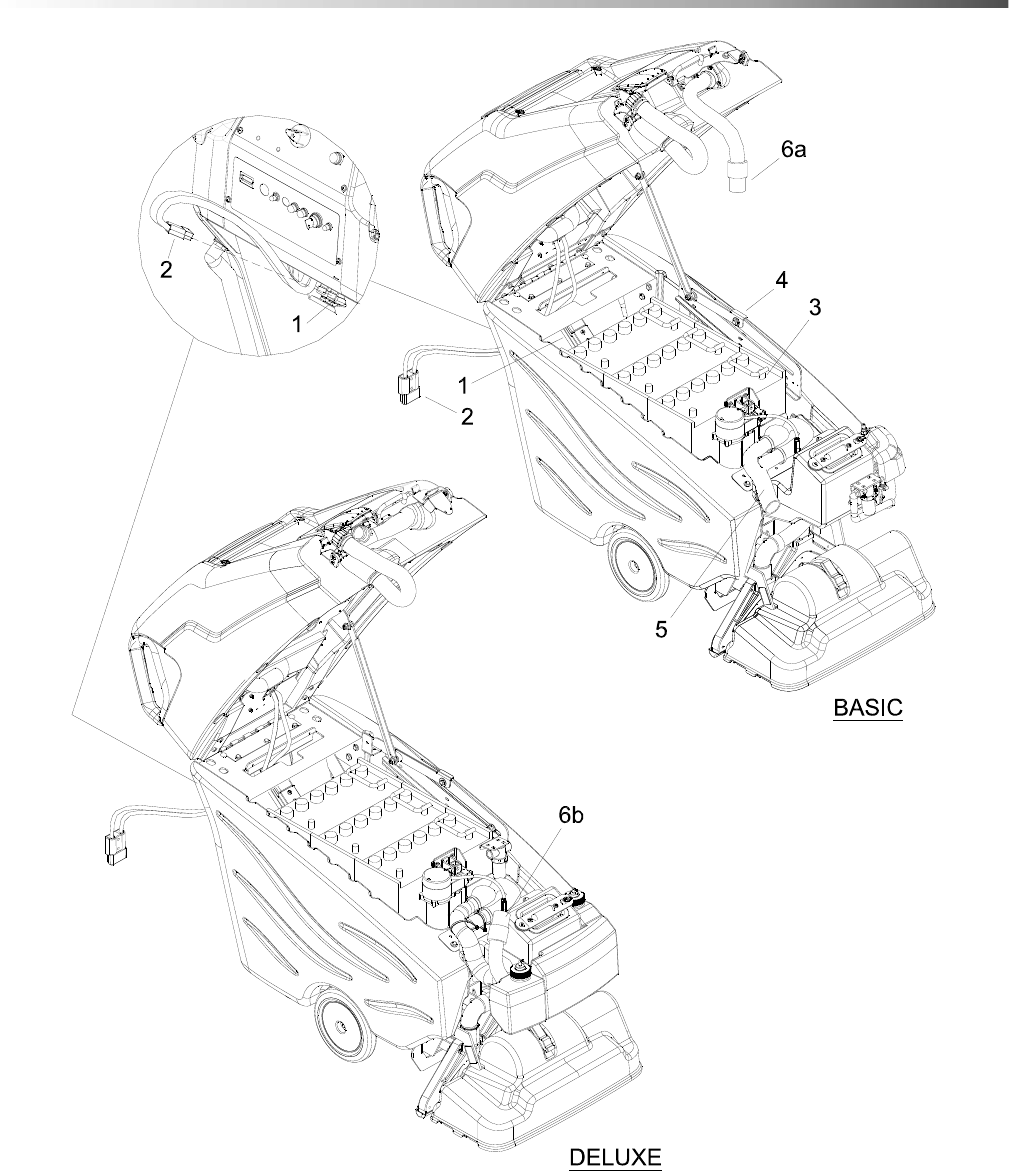 6a

2

1

4

3

1

2

5

BASIC

6b

DELUXE