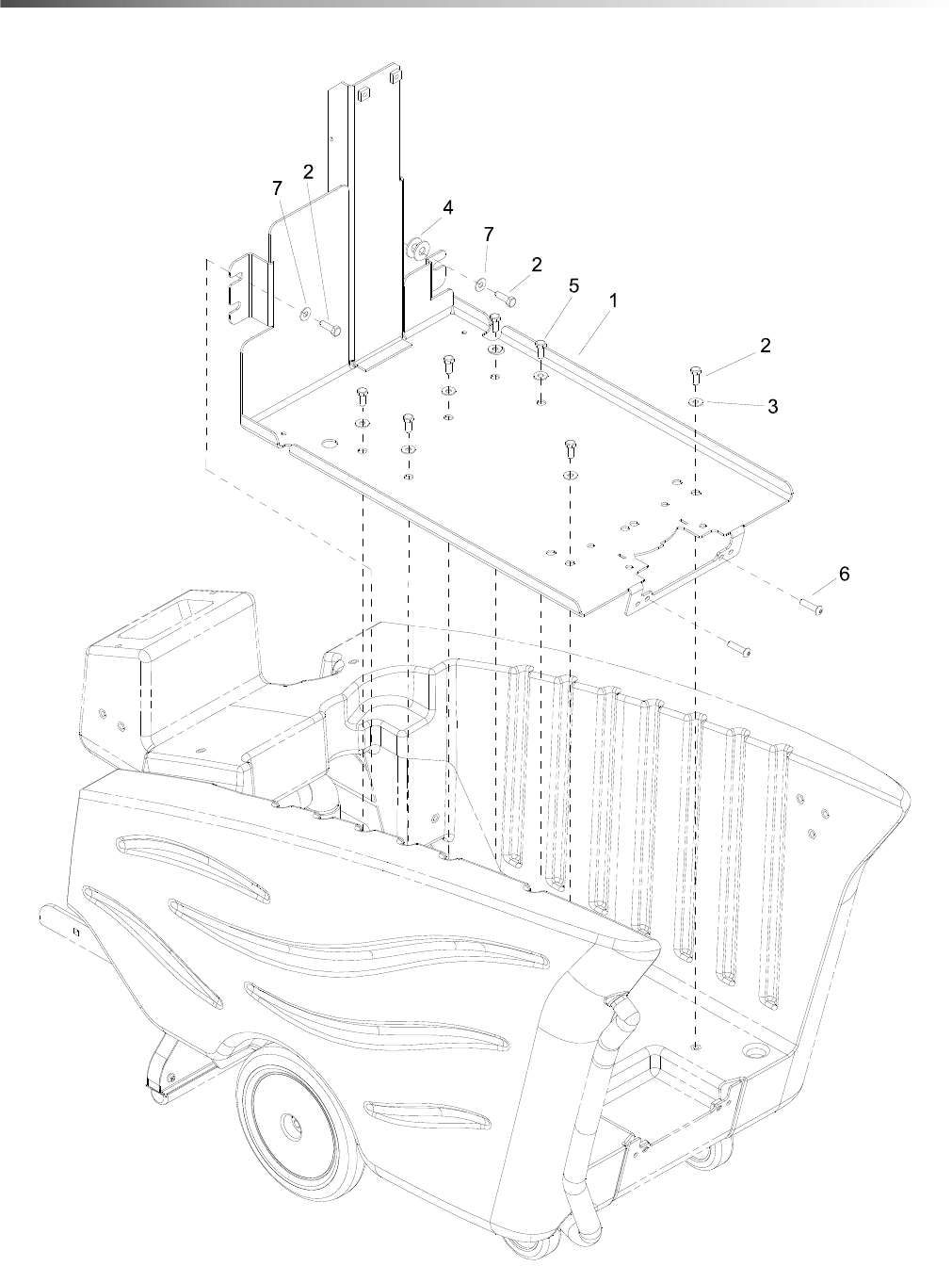 7
2
4
7
2
5
1
2
3
6