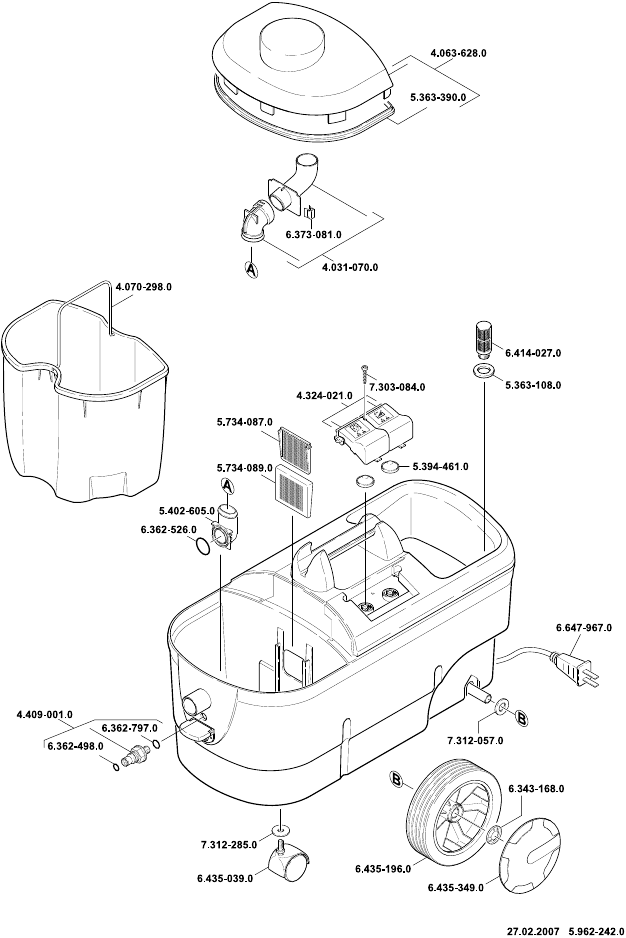 4.063-628.0
5.363-390.0
6.373-081.0
A
4.031-070.0
4.070-298.0
6.414-027.0
5.363-108.0
7.303-084.0
4.324-021.0
5.734-087.0
5.734-089.0
5.394-461.0
A
5.402-605.0
6.362-526.0
6.647-967.0
4.409-001.0
6.362-797.0
6.362-498.0
B
7.312-057.0
B
6.343-168.0
7.312-285.0
6.435-039.0
6.435-196.0
6.435-349.0
27.02.2007 5.962-242.0