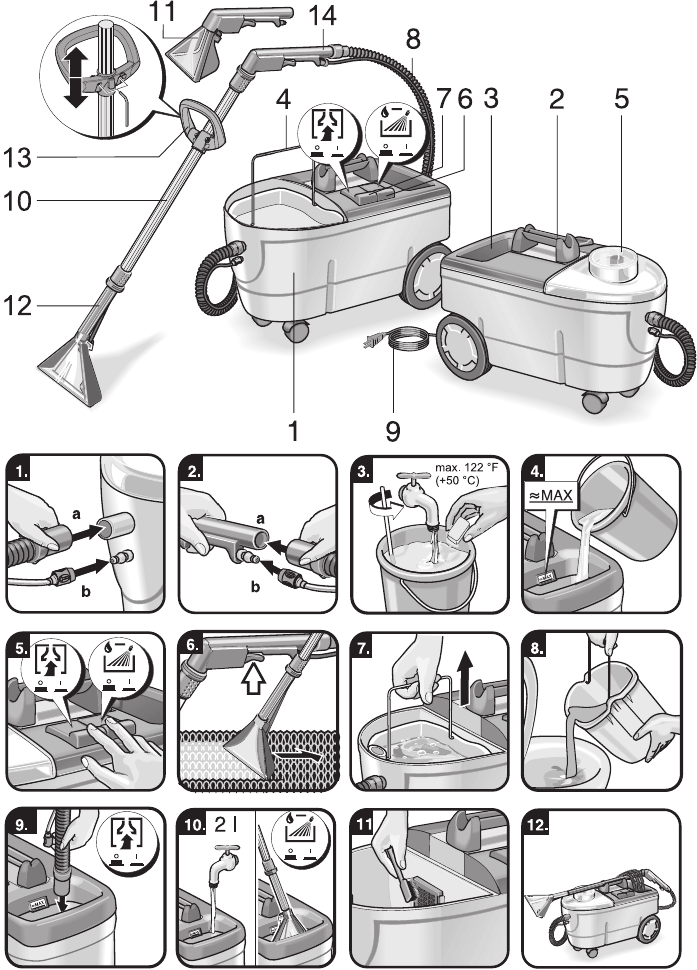 11
14
8
4
7
6
3
2
5
13
10
12
1
9

1.
a
b

2.
a
b

3.
max. 122 °F
(+50 °C)

4.
≈MAX

5.

6.

7.

8.

9.

10. 2 l

11.

12.