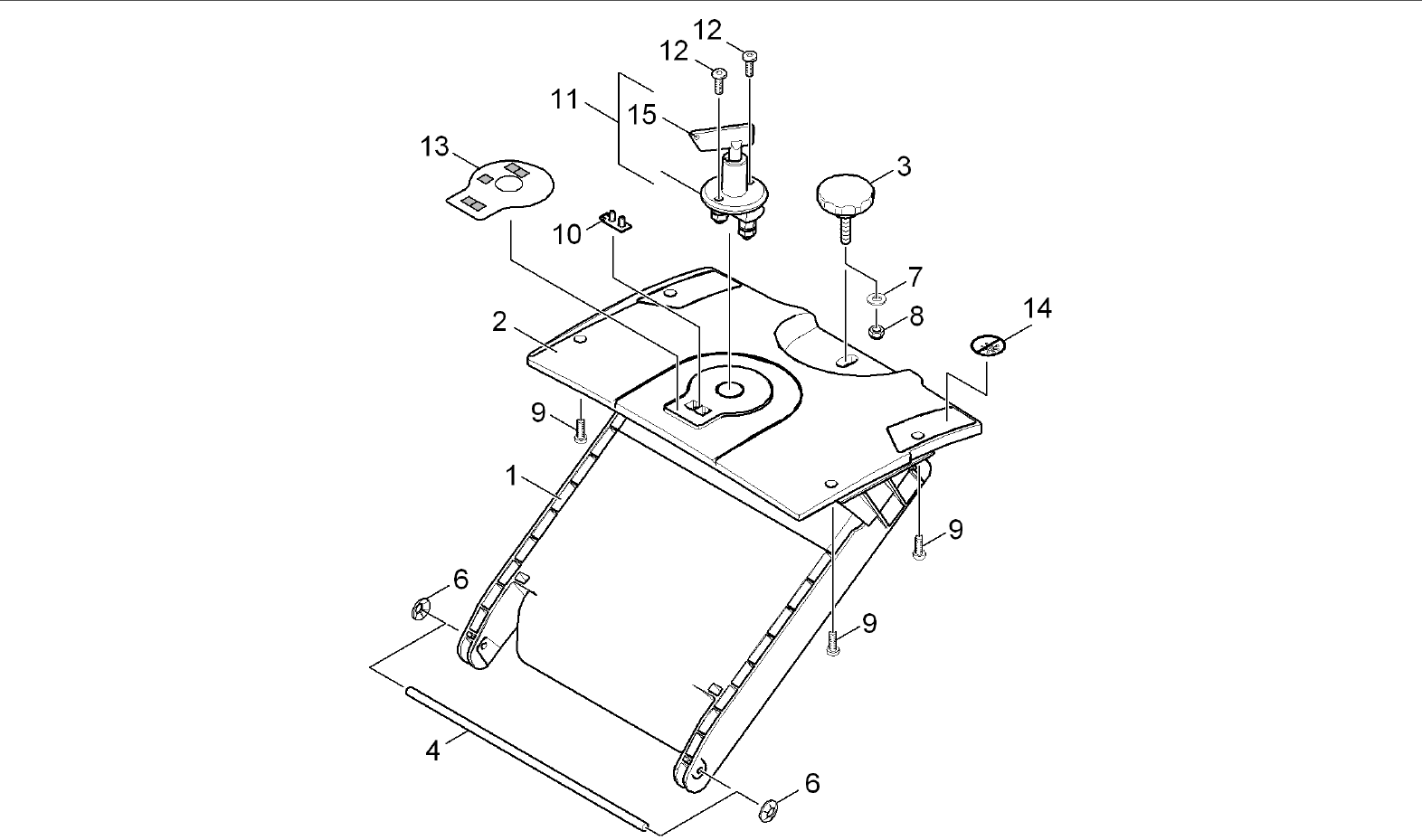 12
12
11
15
13
3
10
7
8
14
2
9
1
9
6
9
4
6