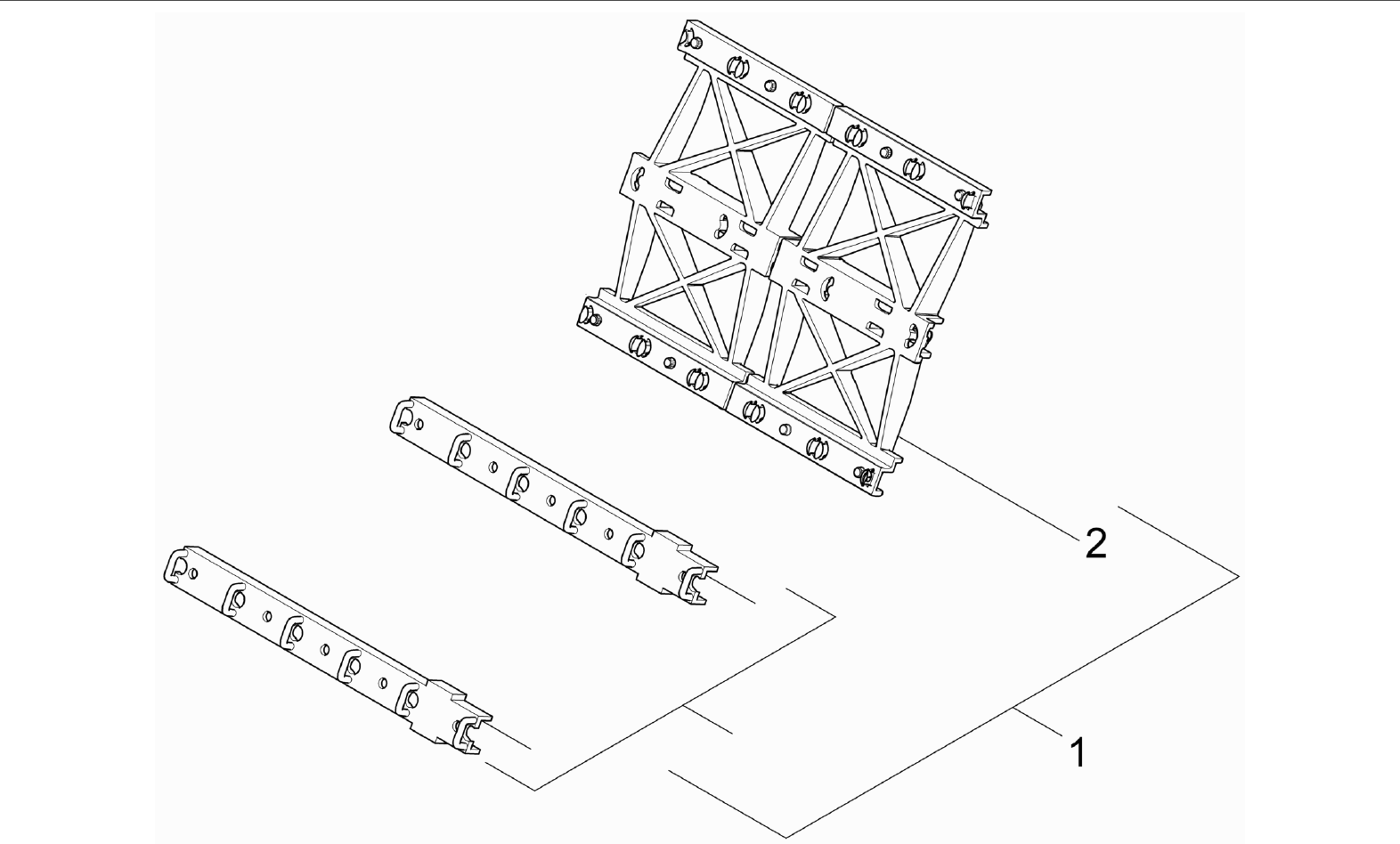 2

1