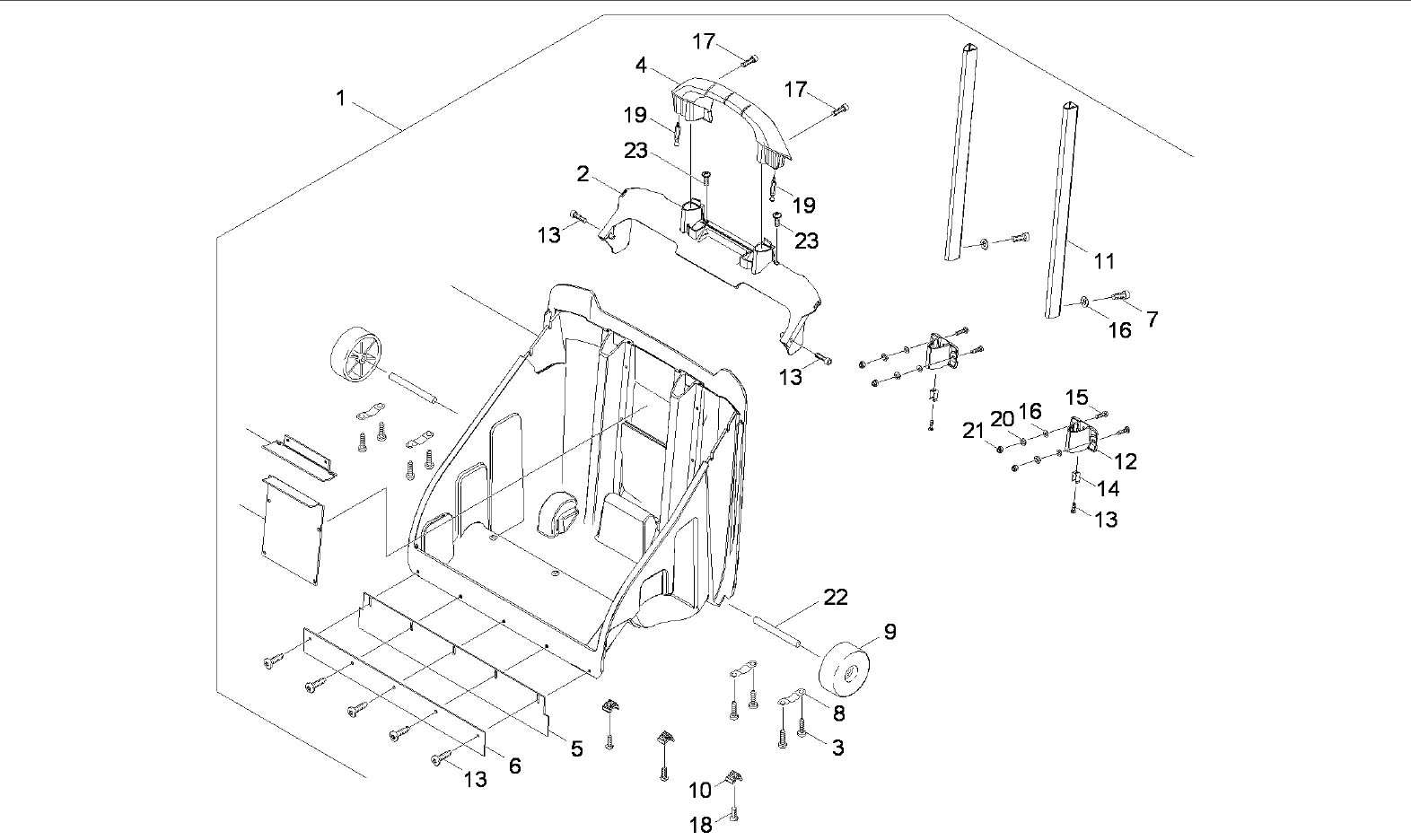 17
4
17
1
19
23
2
19
13
23
11
7
16
13
15
21
20
16
12
14
13
22
9
8
3
5
6
13
10
18