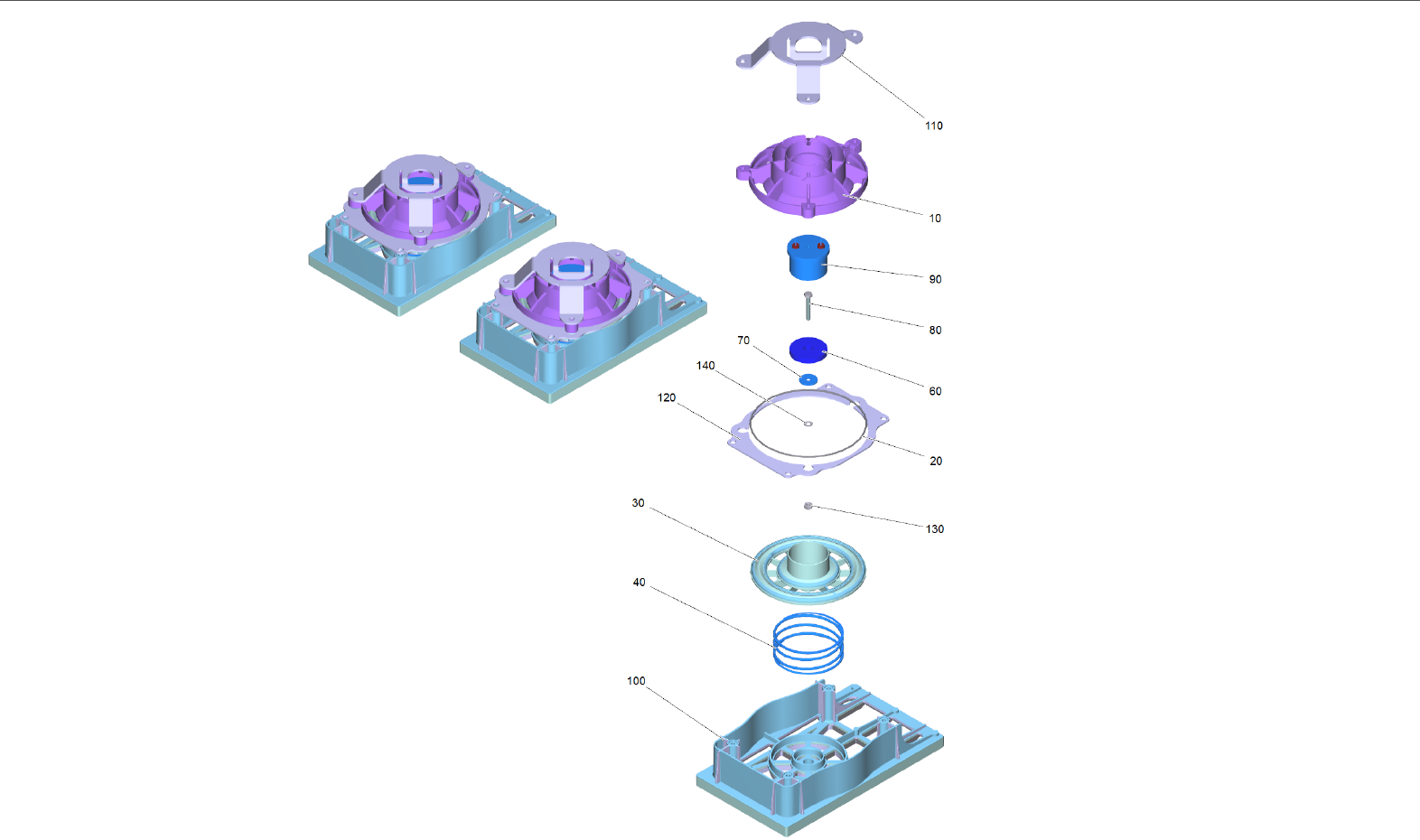 110

10

90

80

70

60

140

120

20

30

130

40

100