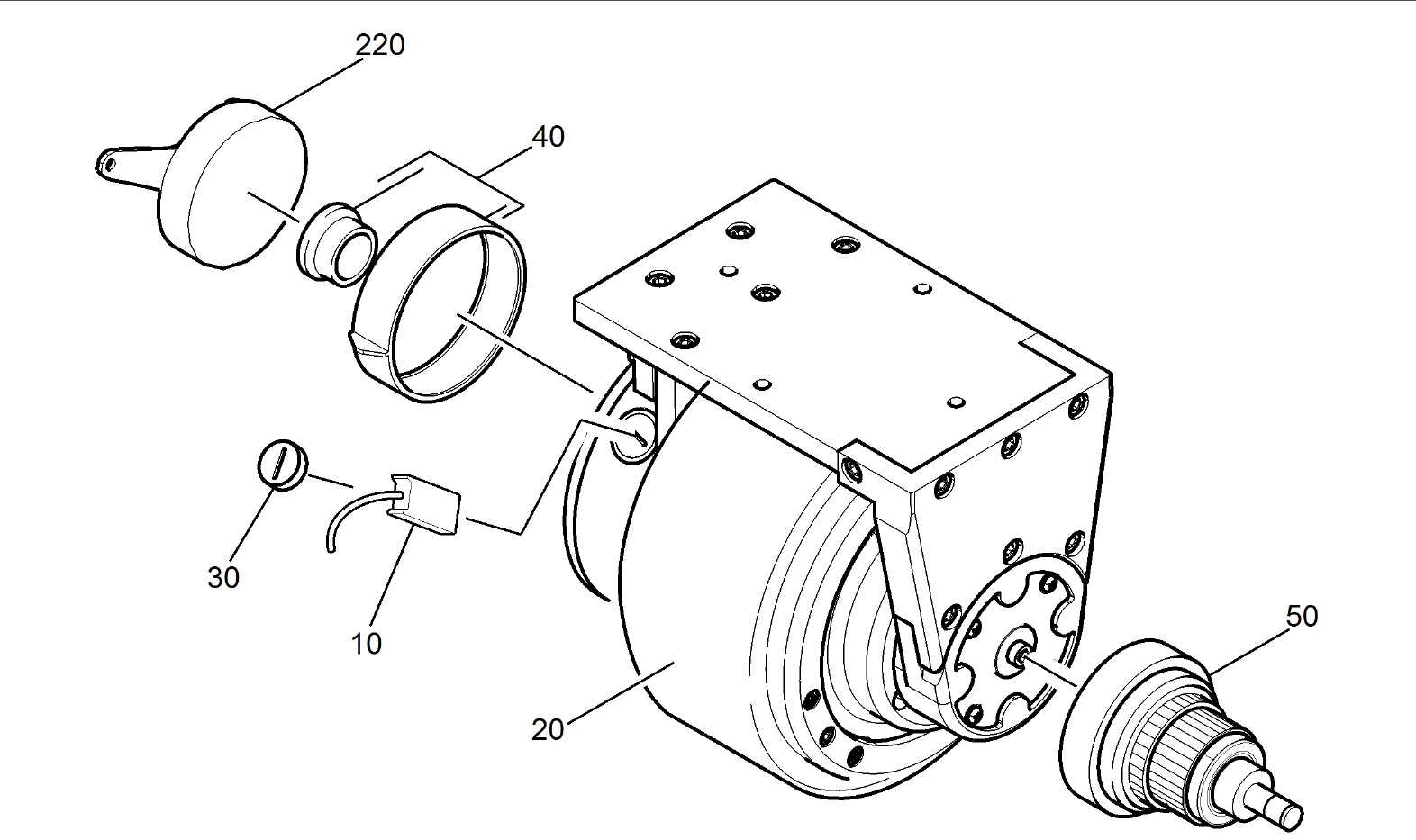 220
40
30
10
20
50