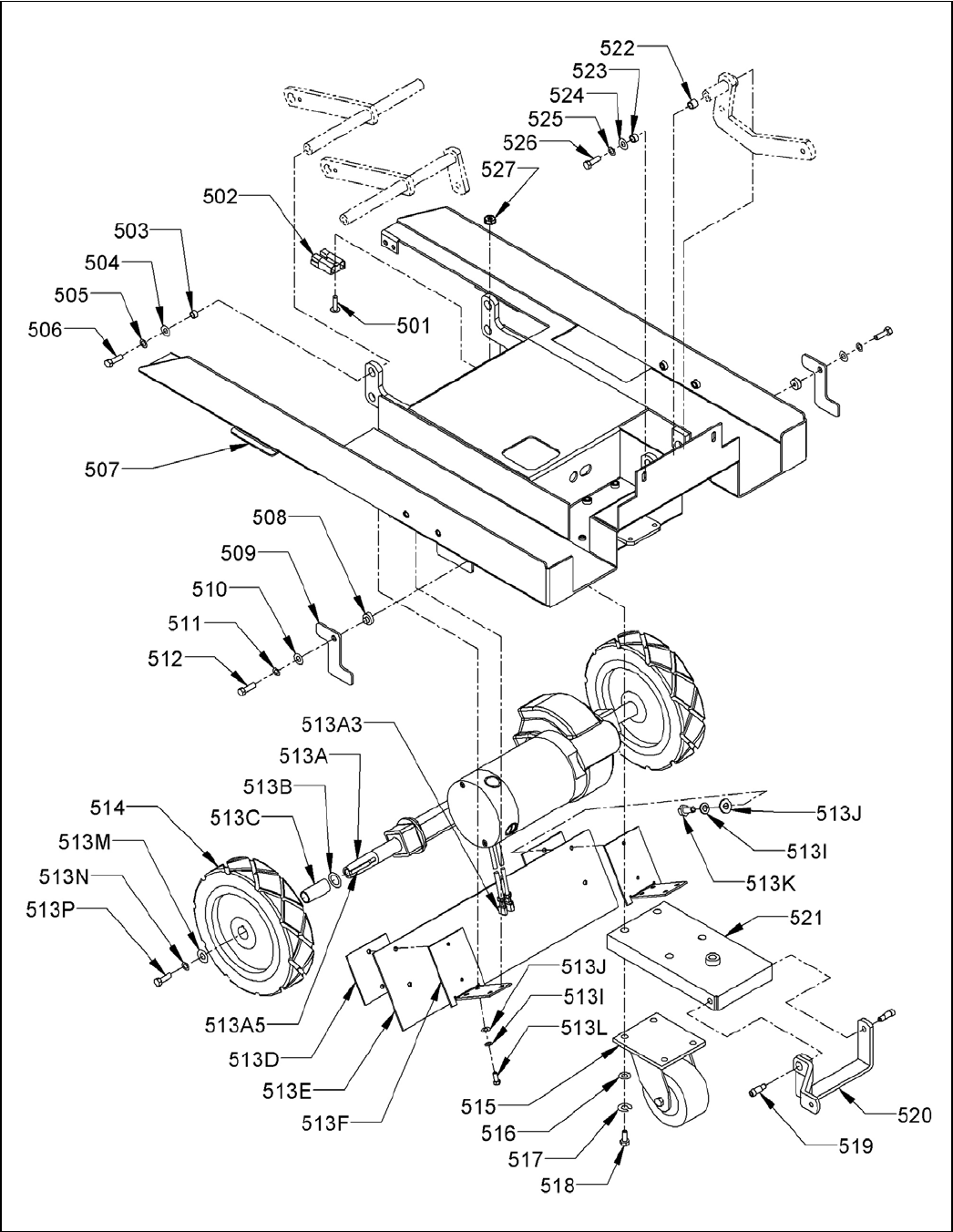 522
523
524
525
526
527
502
503
504
505
506
501
507
508
509
510
511
512
513A3
513A
513B
513C
514
513M
513N
513P
513J
513I
513K
521
513A5
513D
513E
513F
513J
513I
513L
515
516
517
518
519
520