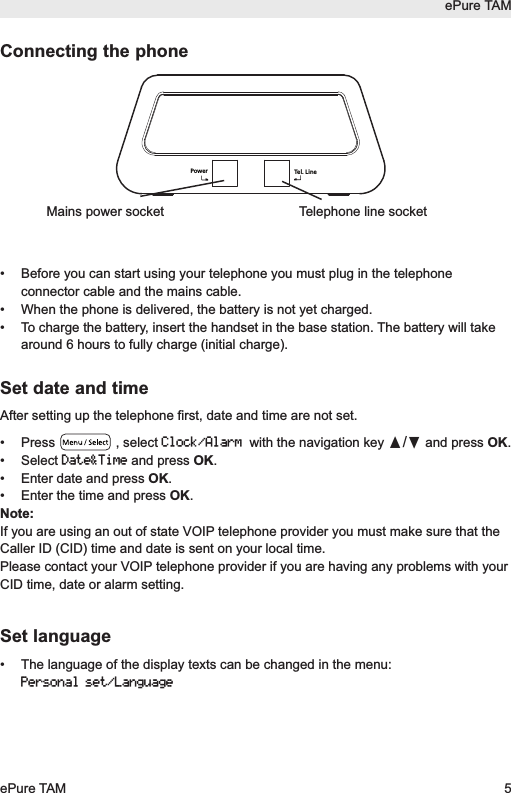 ePure TAM

Connecting the phone

Power

Tel. Line

Mains power socket

Telephone line socket

• Before you can start using your telephone you must plug in the telephone connector cable and the mains cable.
• When the phone is delivered, the battery is not yet charged.
• To charge the battery, insert the handset in the base station. The battery will take around 6 hours to fully charge (initial charge).

Set date and time

After setting up the telephone first, date and time are not set.

• Press Menu / Select , select Clock/Alarm with the navigation key ▲/▼ and press OK.
• Select Date&Time and press OK.
• Enter date and press OK.
• Enter the time and press OK.

Note:
If you are using an out of state VOIP telephone provider you must make sure that the Caller ID (CID) time and date is sent on your local time.
Please contact your VOIP telephone provider if you are having any problems with your CID time, date or alarm setting.

Set language

• The language of the display texts can be changed in the menu: Personal set/Language

ePure TAM

5