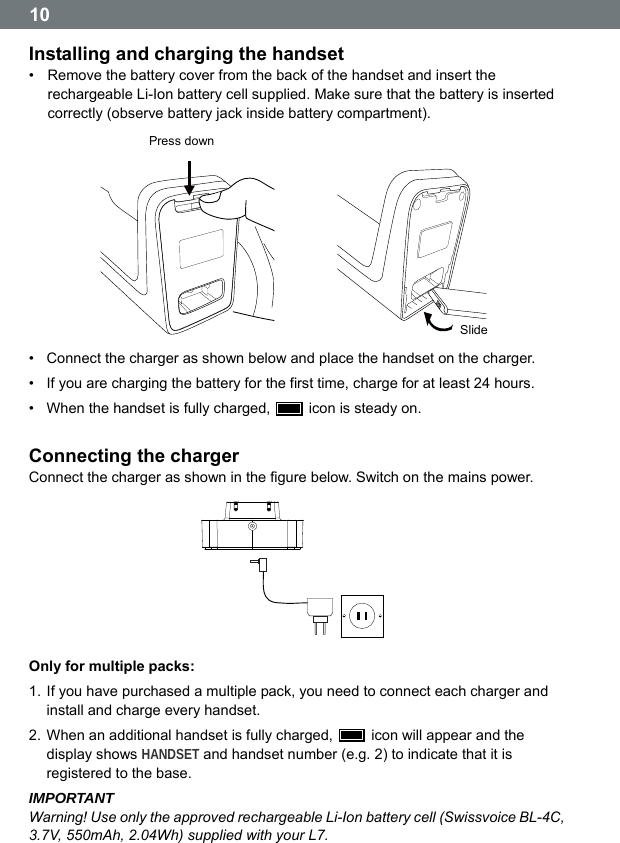 10

Installing and charging the handset

• Remove the battery cover from the back of the handset and insert the rechargeable Li-Ion battery cell supplied. Make sure that the battery is inserted correctly (observe battery jack inside battery compartment).

Press down

Slide

• Connect the charger as shown below and place the handset on the charger.

• If you are charging the battery for the first time, charge for at least 24 hours.

• When the handset is fully charged, icon is steady on.

Connecting the charger

Connect the charger as shown in the figure below. Switch on the mains power.

Only for multiple packs:

1. If you have purchased a multiple pack, you need to connect each charger and install and charge every handset.

2. When an additional handset is fully charged, icon will appear and the display shows HANDSET and handset number (e.g. 2) to indicate that it is registered to the base.

IMPORTANT

Warning! Use only the approved rechargeable Li-Ion battery cell (Swissvoice BL-4C, 3.7V, 550mAh, 2.04Wh) supplied with your L7.