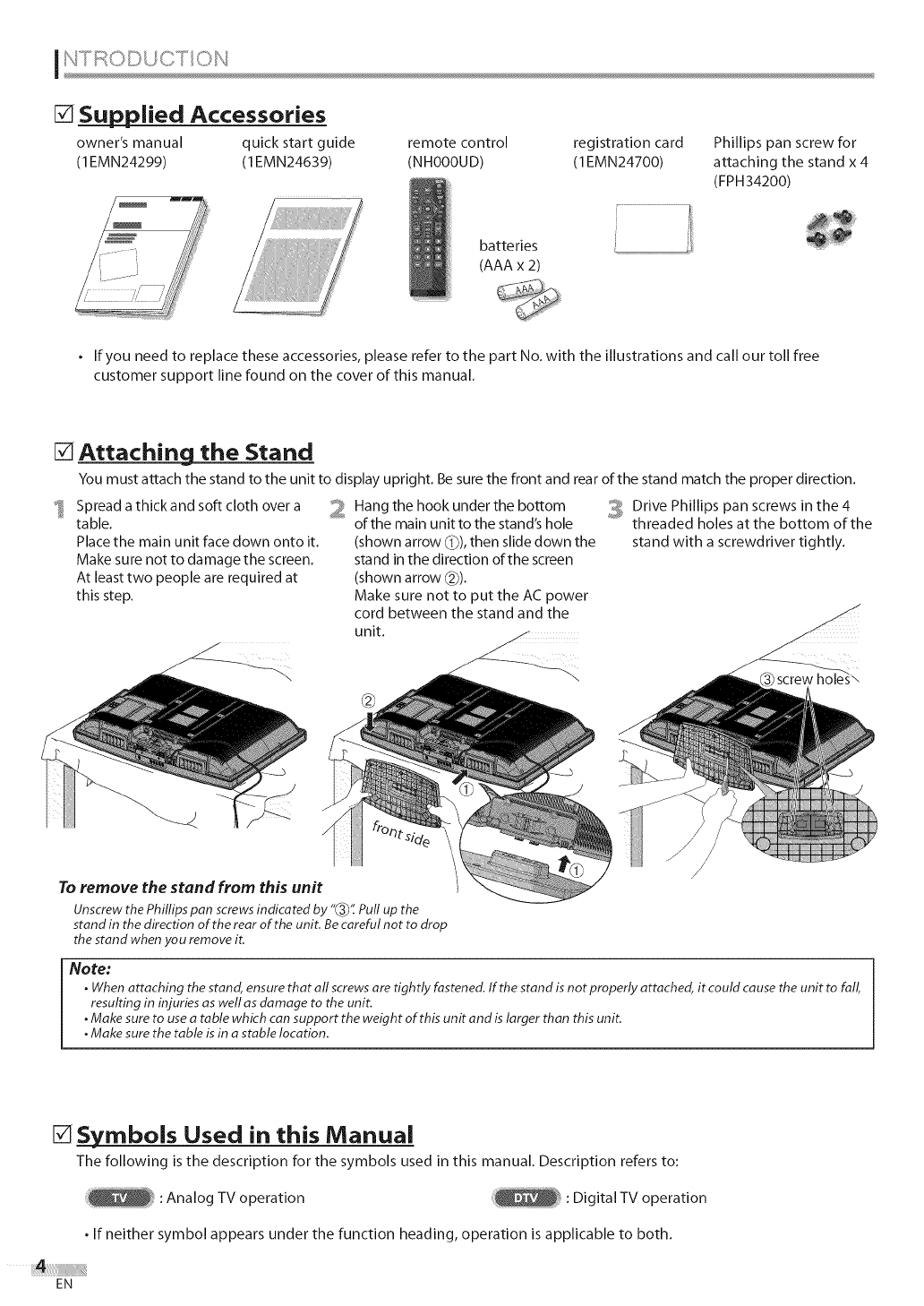 INTRODUCTION

☑ Supplied Accessories

owner's manual
(1EMN24299)

quick start guide
(1EMN24639)

remote control
(NH000UD)

batteries
(AAA x 2)

AAA
AAA

registration card
(1EMN24700)

Phillips pan screw for attaching the stand x 4
(FPH34200)

• If you need to replace these accessories, please refer to the part No. with the illustrations and call our toll free customer support line found on the cover of this manual.

☑ Attaching the Stand

You must attach the stand to the unit to display upright. Be sure the front and rear of the stand match the proper direction.

1 Spread a thick and soft cloth over a table.
Place the main unit face down onto it. Make sure not to damage the screen. At least two people are required at this step.

2 Hang the hook under the bottom of the main unit to the stand's hole (shown arrow ①), then slide down the stand in the direction of the screen (shown arrow ②).
Make sure not to put the AC power cord between the stand and the unit.

3 Drive Phillips pan screws in the 4 threaded holes at the bottom of the stand with a screwdriver tightly.

②

①

front side

①

③ screw holes

To remove the stand from this unit
Unscrew the Phillips pan screws indicated by "③". Pull up the stand in the direction of the rear of the unit. Be careful not to drop the stand when you remove it.

Note:
• When attaching the stand, ensure that all screws are tightly fastened. If the stand is not properly attached, it could cause the unit to fall, resulting in injuries as well as damage to the unit.
• Make sure to use a table which can support the weight of this unit and is larger than this unit.
• Make sure the table is in a stable location.

☑ Symbols Used in this Manual

The following is the description for the symbols used in this manual. Description refers to:

TV : Analog TV operation

DTV : Digital TV operation

• If neither symbol appears under the function heading, operation is applicable to both.

4
EN