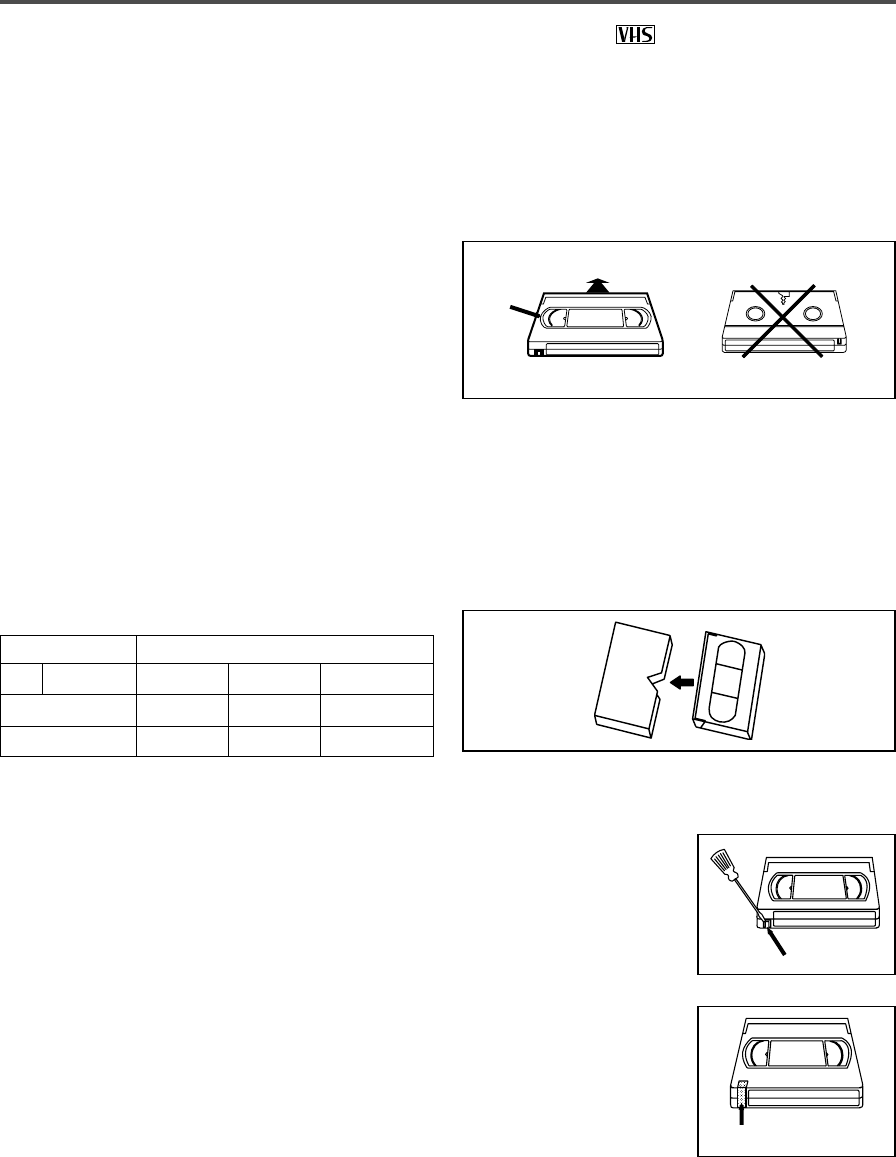 VHS