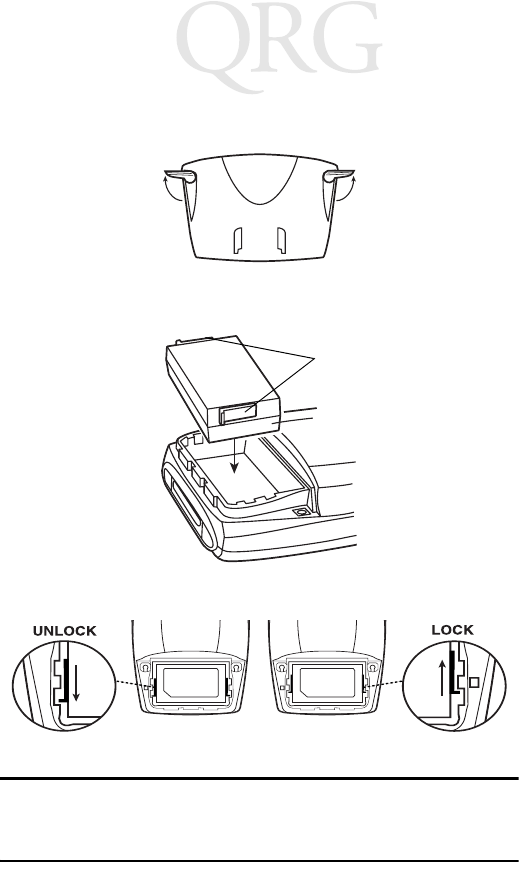 QRG

UNLOCK

LOCK