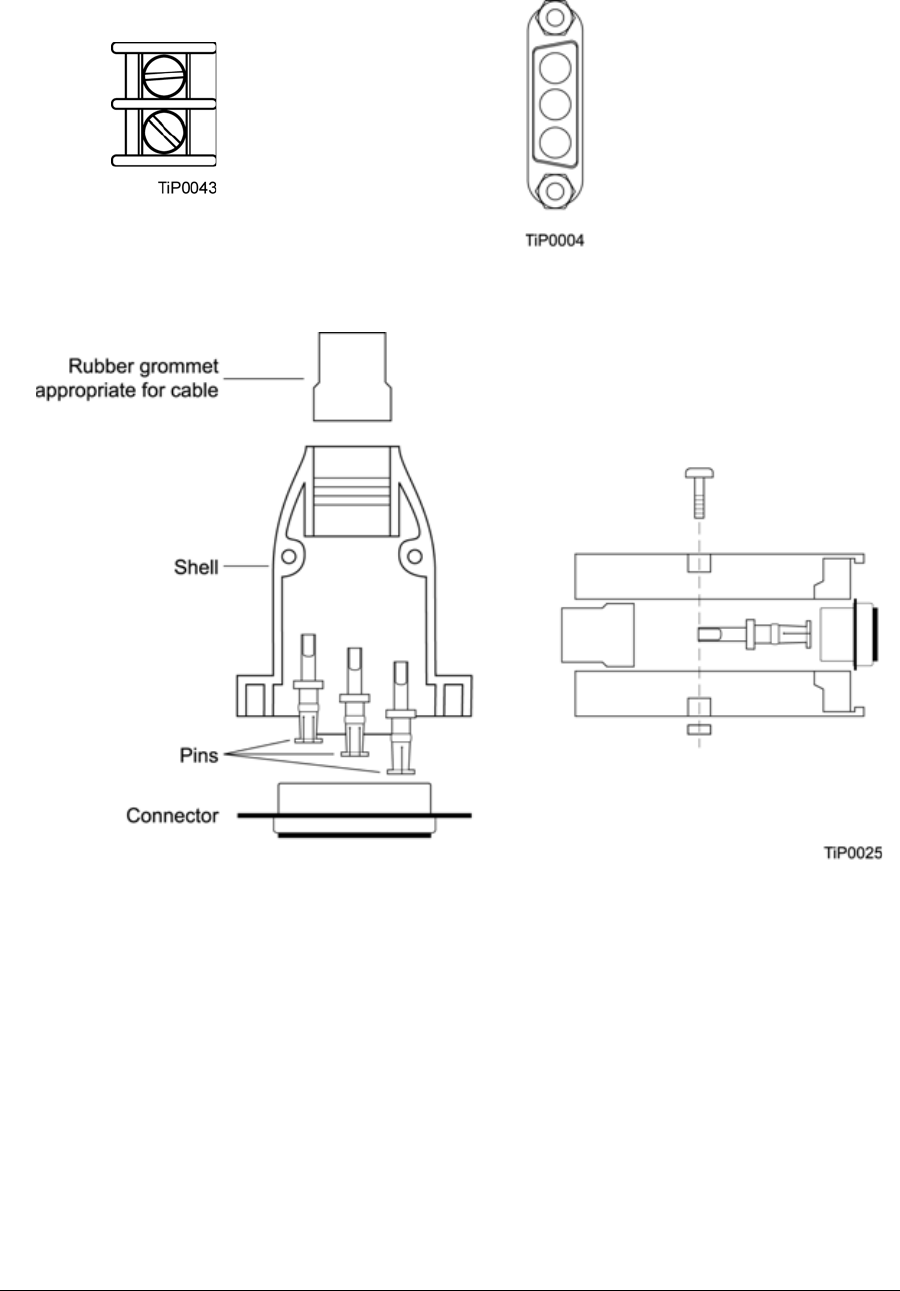 TiP0043

TiP0004

Rubber grommet appropriate for cable

Shell

Pins

Connector

TiP0025