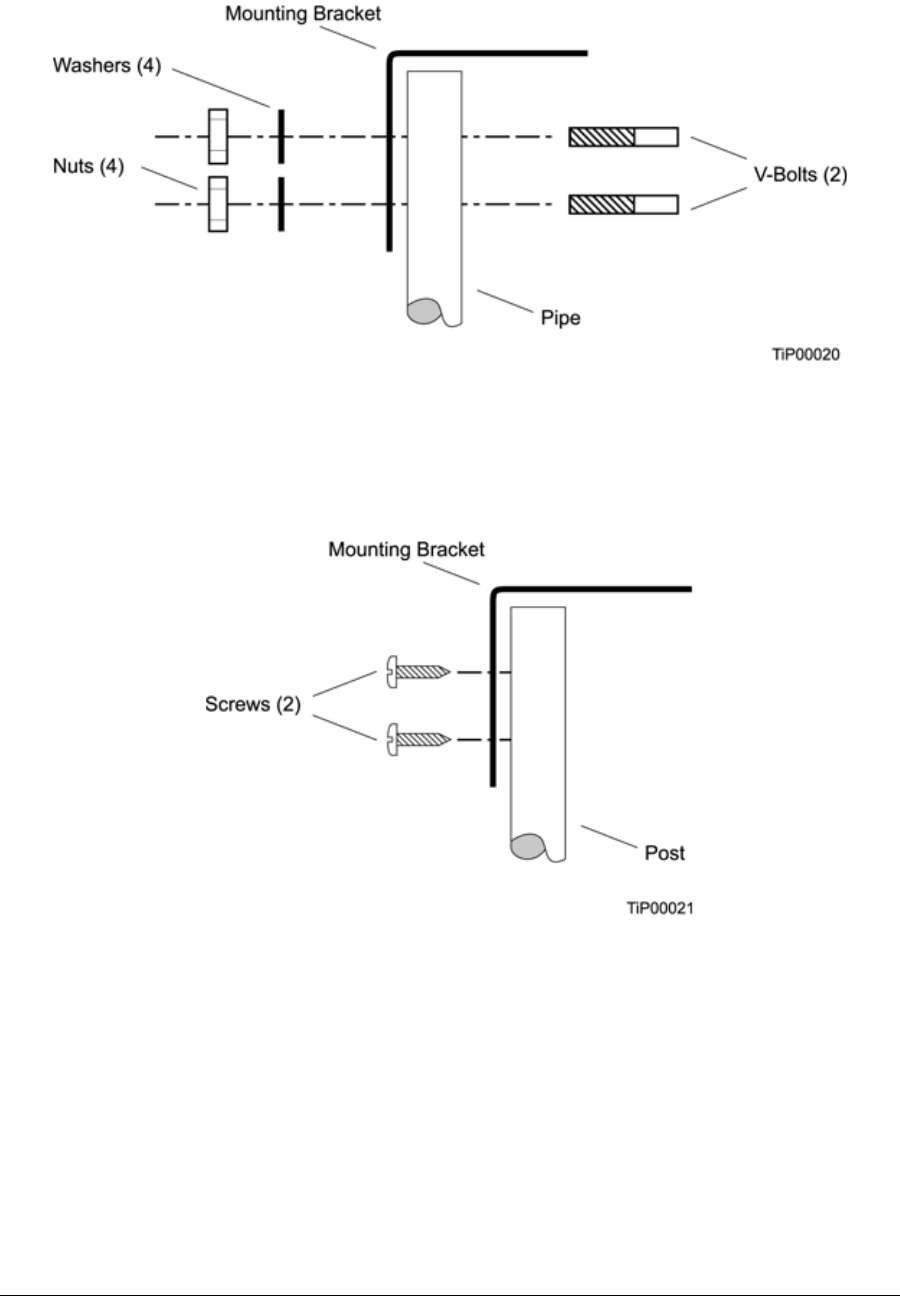 Mounting Bracket

Washers (4)

Nuts (4)

V-Bolts (2)

Pipe

TiP00020

Mounting Bracket

Screws (2)

Post

TiP00021