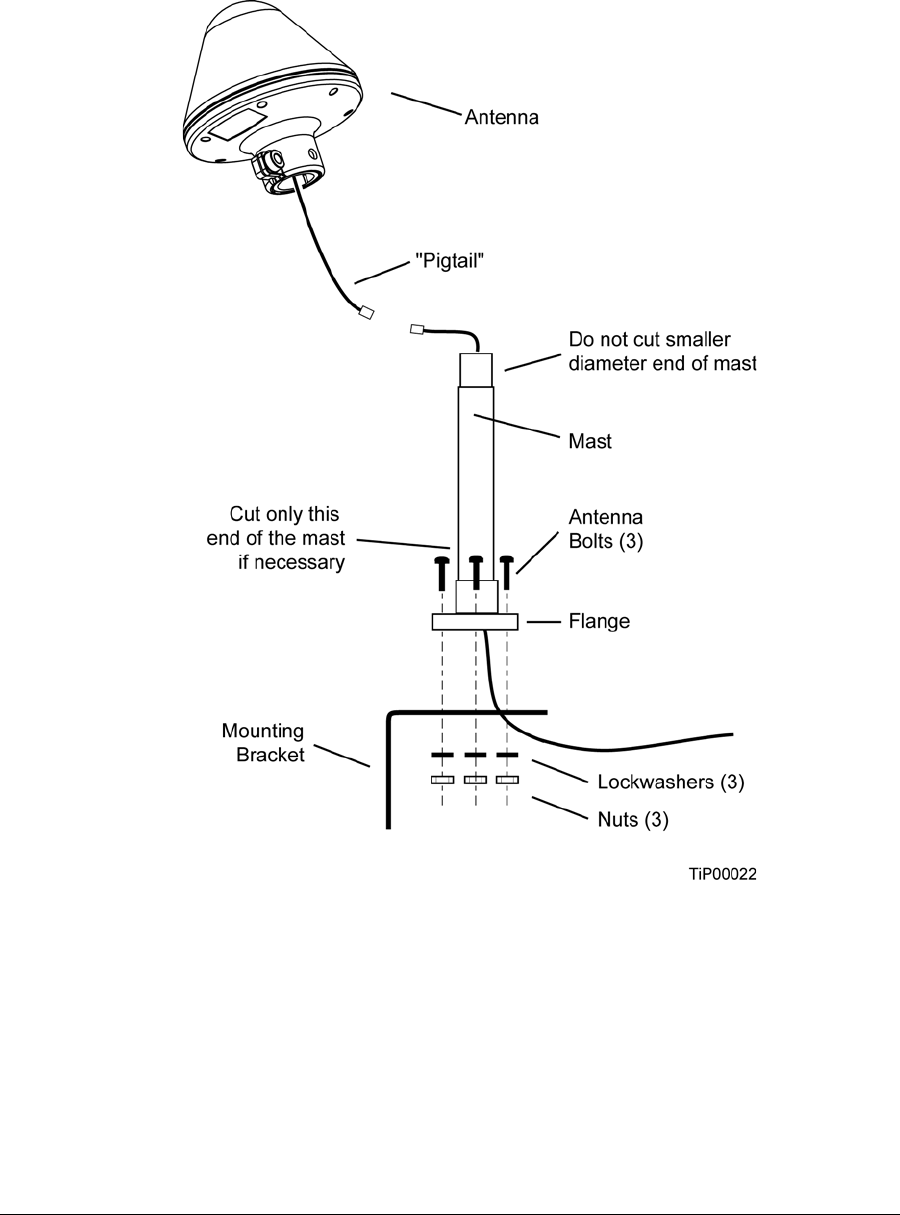 Antenna

"Pigtail"

Do not cut smaller diameter end of mast

Mast

Cut only this end of the mast if necessary

Antenna Bolts (3)

Flange

Mounting Bracket

Lockwashers (3)

Nuts (3)

TiP00022