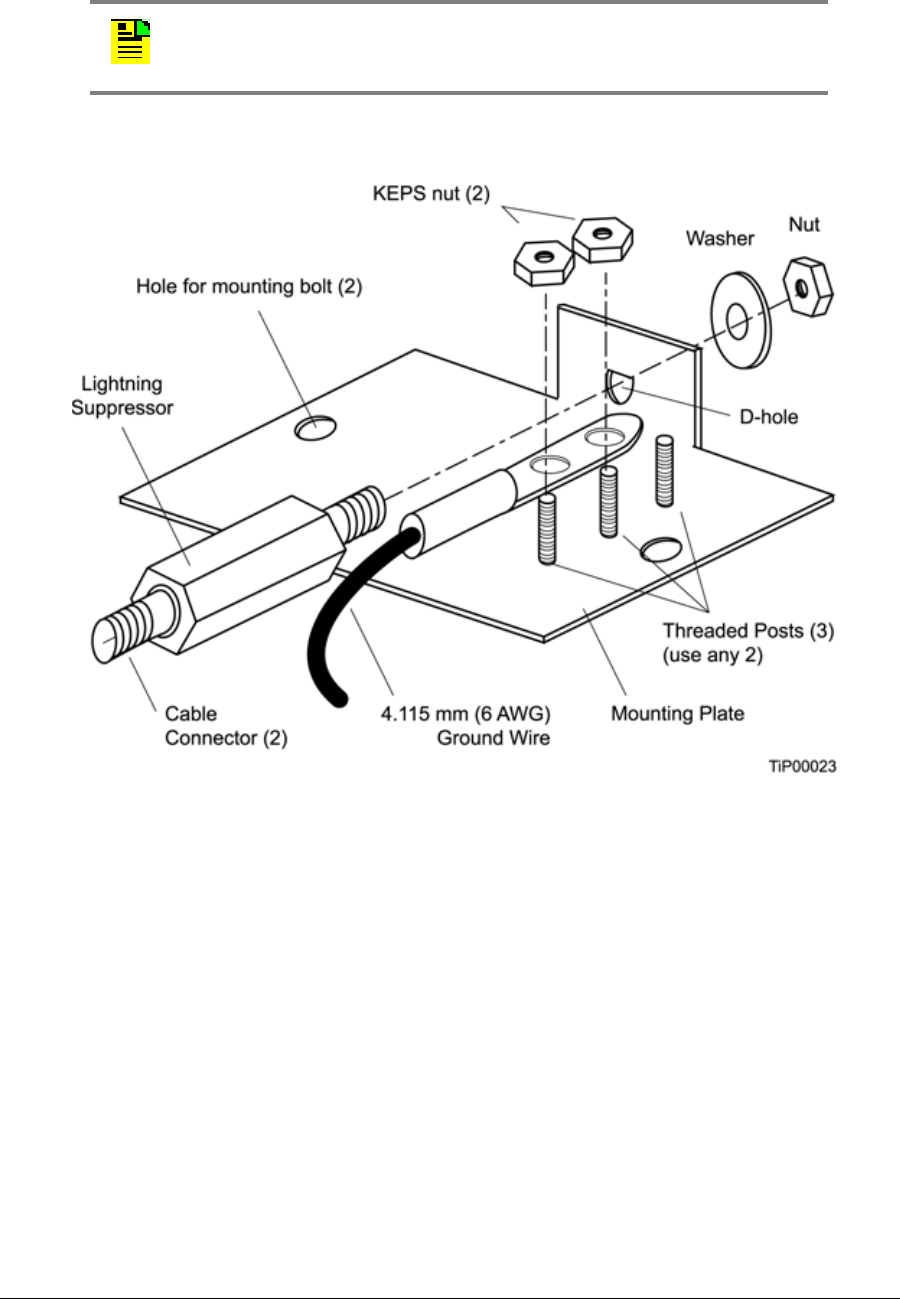 KEPS nut (2)

Washer

Nut

Hole for mounting bolt (2)

Lightning Suppressor

D-hole

Threaded Posts (3) (use any 2)

Cable Connector (2)

4.115 mm (6 AWG) Ground Wire

Mounting Plate

TiP00023