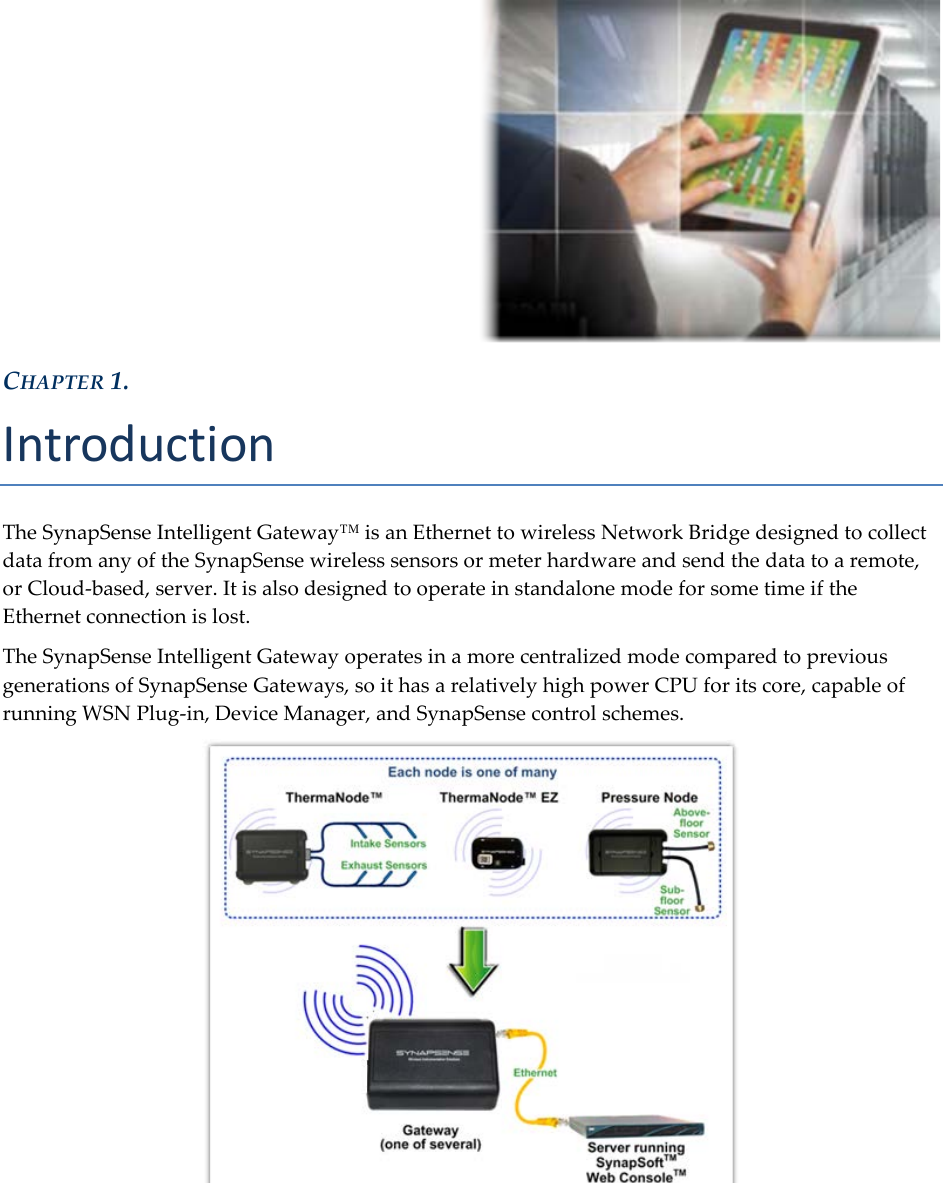 CHAPTER 1.

Introduction

The SynapSense Intelligent Gateway™ is an Ethernet to wireless Network Bridge designed to collect data from any of the SynapSense wireless sensors or meter hardware and send the data to a remote, or Cloud-based, server. It is also designed to operate in standalone mode for some time if the Ethernet connection is lost.

The SynapSense Intelligent Gateway operates in a more centralized mode compared to previous generations of SynapSense Gateways, so it has a relatively high power CPU for its core, capable of running WSN Plug-in, Device Manager, and SynapSense control schemes.

Each node is one of many

ThermaNode™

Intake Sensors

Exhaust Sensors

ThermaNode™ EZ

Pressure Node

Above-floor Sensor

Sub-floor Sensor

SYNAPSENSE

Ethernet

Gateway (one of several)

Server running SynapSoft™ Web Console™